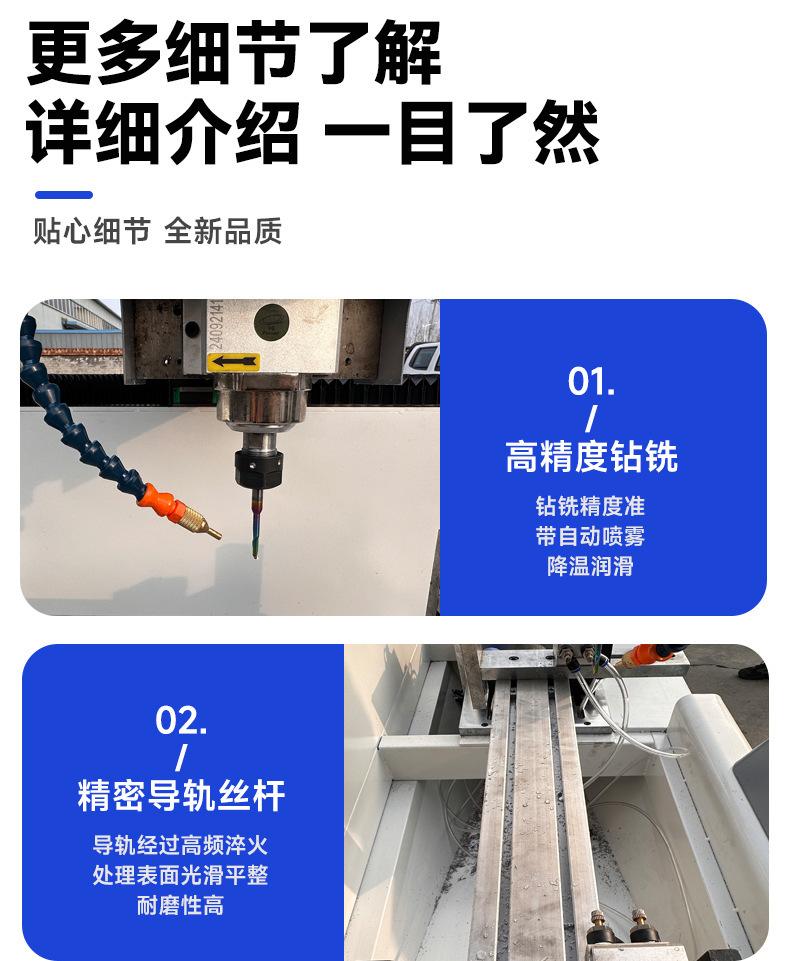 更多细节了解
详细介绍 一目了然

贴心细节 全新品质

24092141

01.
/
高精度钻铣

钻铣精度准
带自动喷雾
降温润滑

02.
/
精密导轨丝杆

导轨经过高频淬火
处理表面光滑平整
耐磨性高