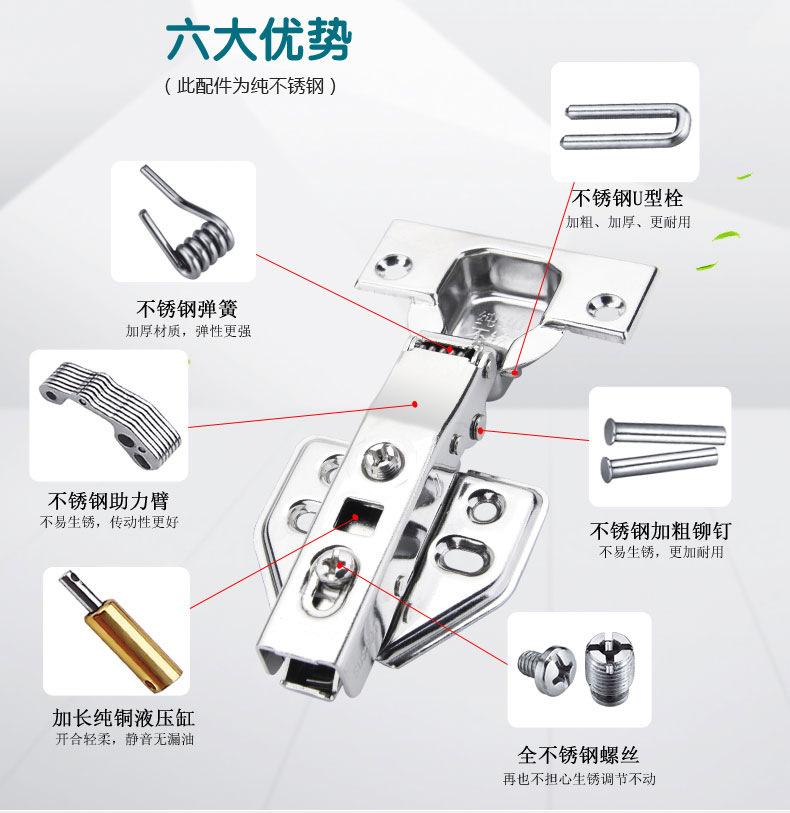 六大优势

（此配件为纯不锈钢）

不锈钢U型栓
加粗、加厚、更耐用

不锈钢弹簧
加厚材质，弹性更强

不锈钢助力臂
不易生锈，传动性更好

不锈钢加粗铆钉
不易生锈，更加耐用

加长纯铜液压缸
开合轻柔，静音无漏油

全不锈钢螺丝
再也不担心生锈调节不动