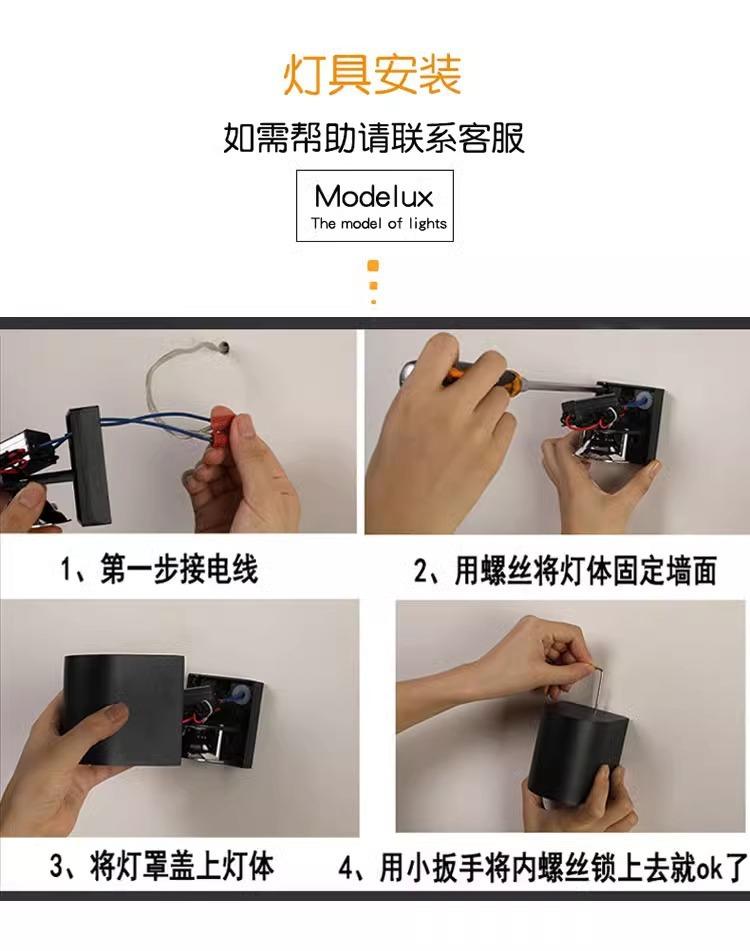 灯具安装

如需帮助请联系客服

Modelux
The model of lights

1、第一步接电线

2、用螺丝将灯体固定墙面

3、将灯罩盖上灯体

4、用小扳手将内螺丝锁上去就ok了