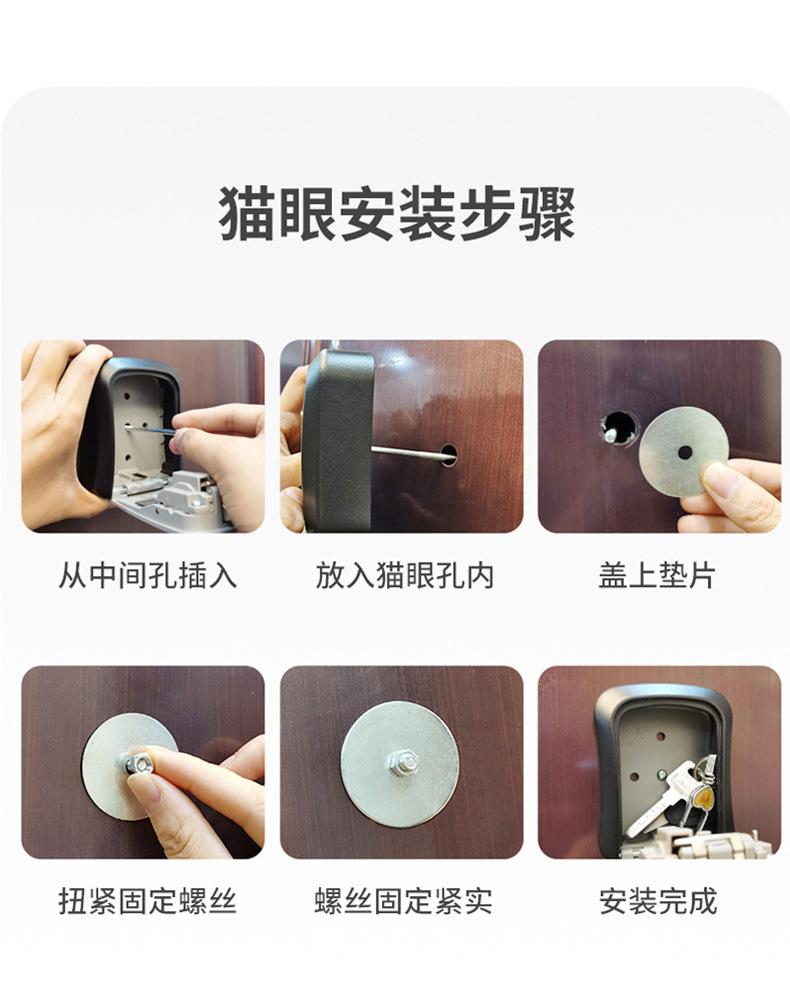 猫眼安装步骤

从中间孔插入

放入猫眼孔内

盖上垫片

扭紧固定螺丝

螺丝固定紧实

安装完成