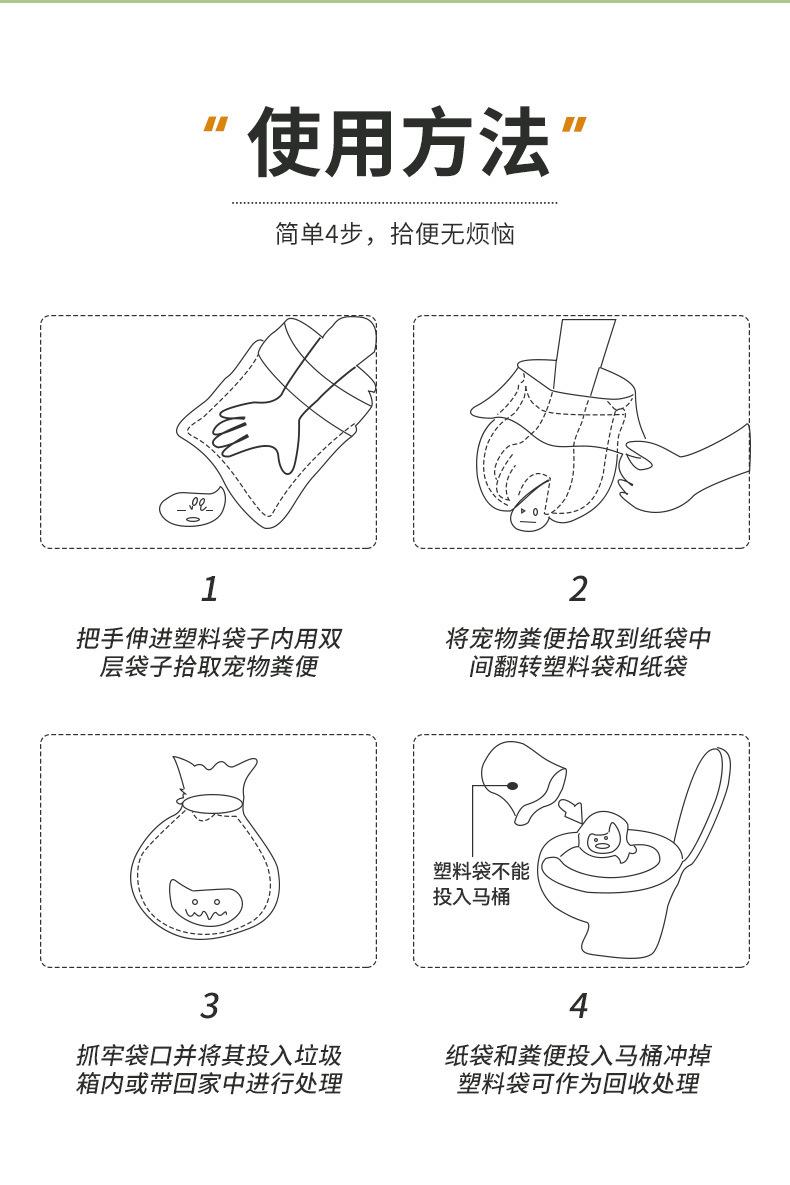 " 使用方法 "

简单4步，拾便无烦恼

1

把手伸进塑料袋子内用双层袋子拾取宠物粪便

2

将宠物粪便拾取到纸袋中间翻转塑料袋和纸袋

3

抓牢袋口并将其投入垃圾箱内或带回家中进行处理

塑料袋不能投入马桶

4

纸袋和粪便投入马桶冲掉塑料袋可作为回收处理