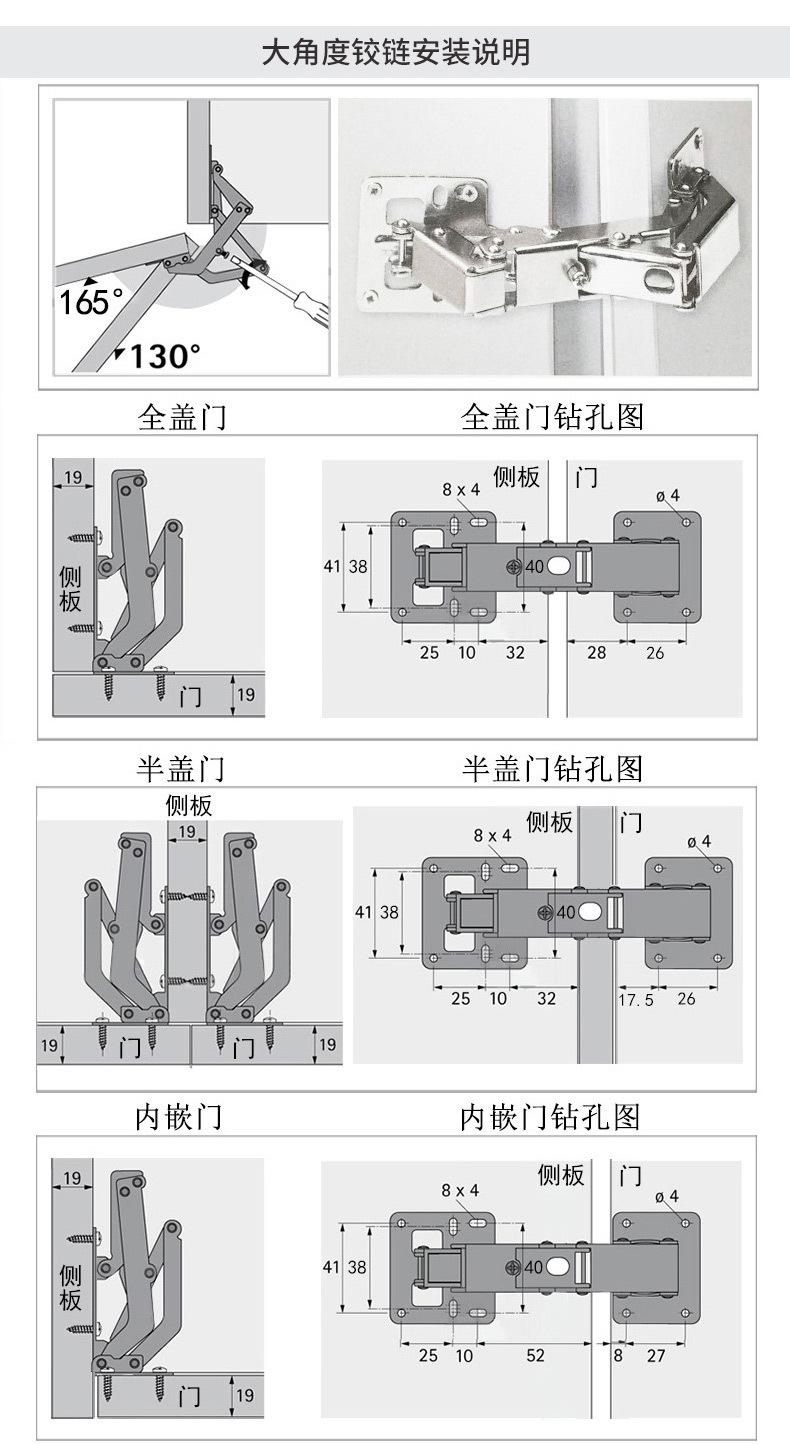 大角度铰链安装说明

165°
130°

全盖门

19
侧板
门
19

全盖门钻孔图

侧板
门
8 x 4
ø 4
41
38
40
25
10
32
28
26

半盖门

侧板
19
19
门
门
19

半盖门钻孔图

侧板
门
8 x 4
ø 4
41
38
40
25
10
32
17.5
26

内嵌门

19
侧板
门
19

内嵌门钻孔图

侧板
门
8 x 4
ø 4
41
38
40
25
10
52
8
27