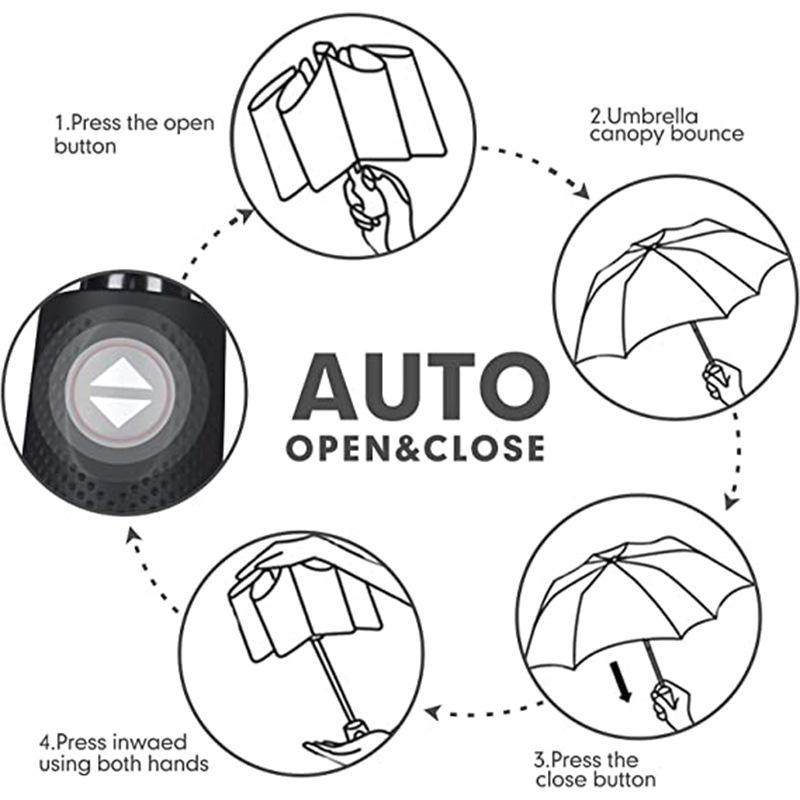 1.Press the open button

2.Umbrella canopy bounce

AUTO
OPEN&CLOSE

3.Press the close button

4.Press inwaed using both hands