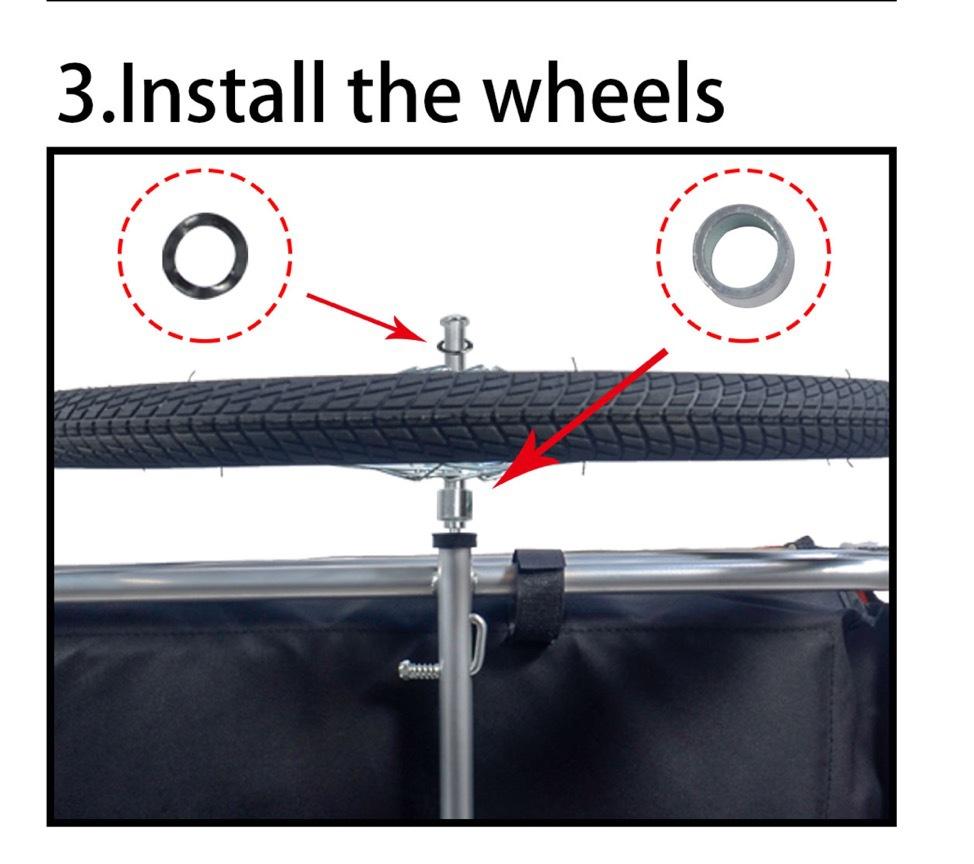 3.Install the wheels