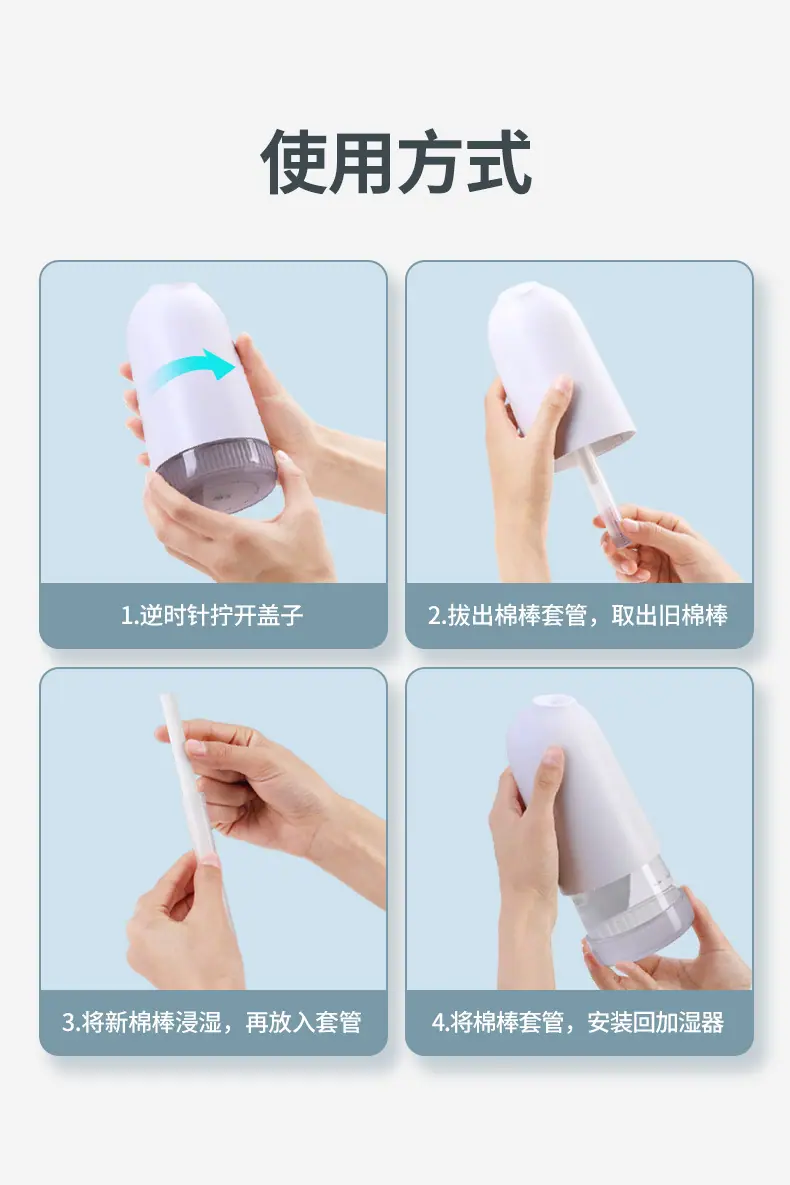 使用方式

1.逆时针拧开盖子

2.拔出棉棒套管，取出旧棉棒

3.将新棉棒浸湿，再放入套管

4.将棉棒套管，安装回加湿器