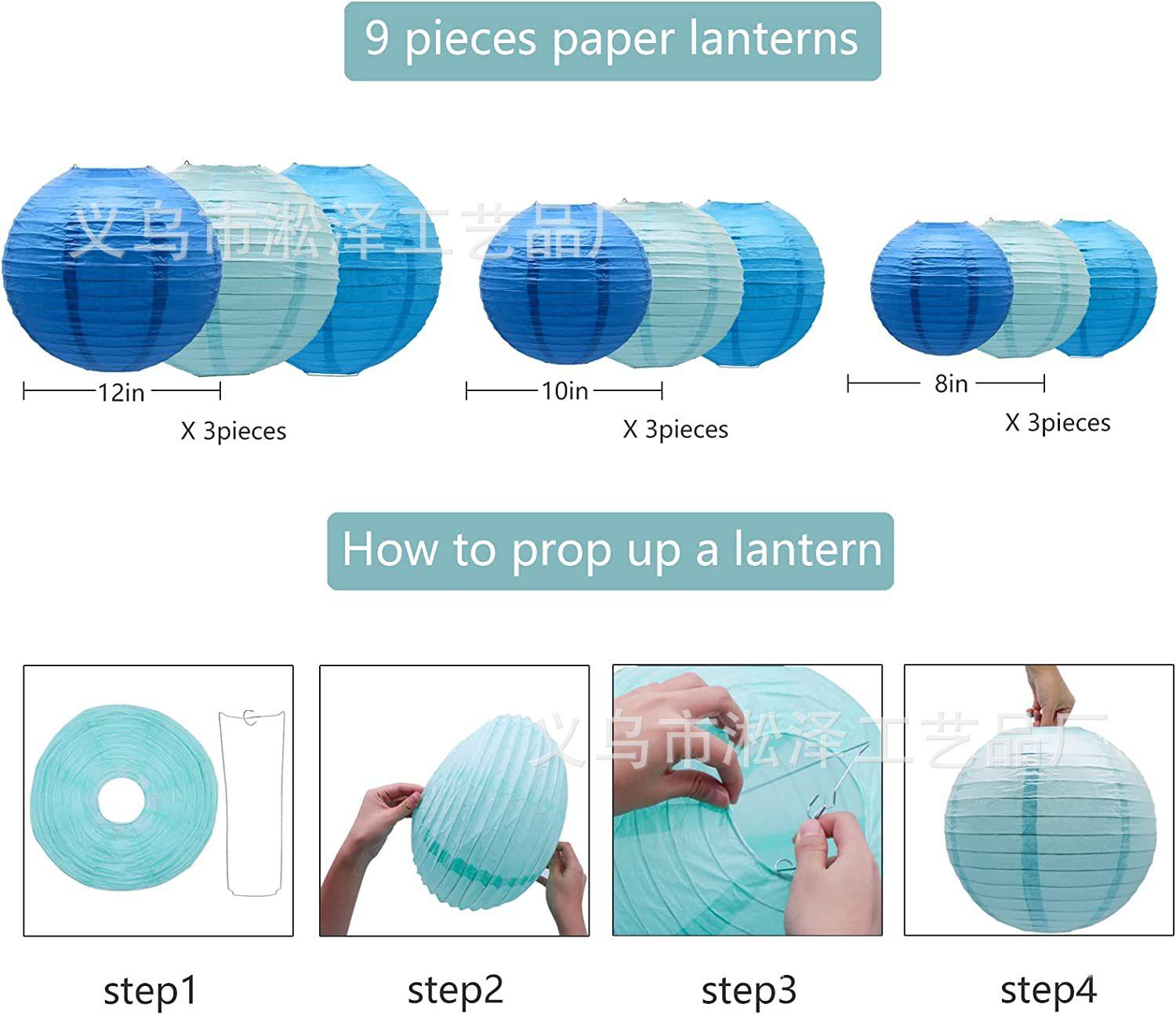 9 pieces paper lanterns

义乌市淞泽工艺品厂

12in
X 3pieces

10in
X 3pieces

8in
X 3pieces

How to prop up a lantern

义乌市淞泽工艺品厂

step1

step2

step3

step4