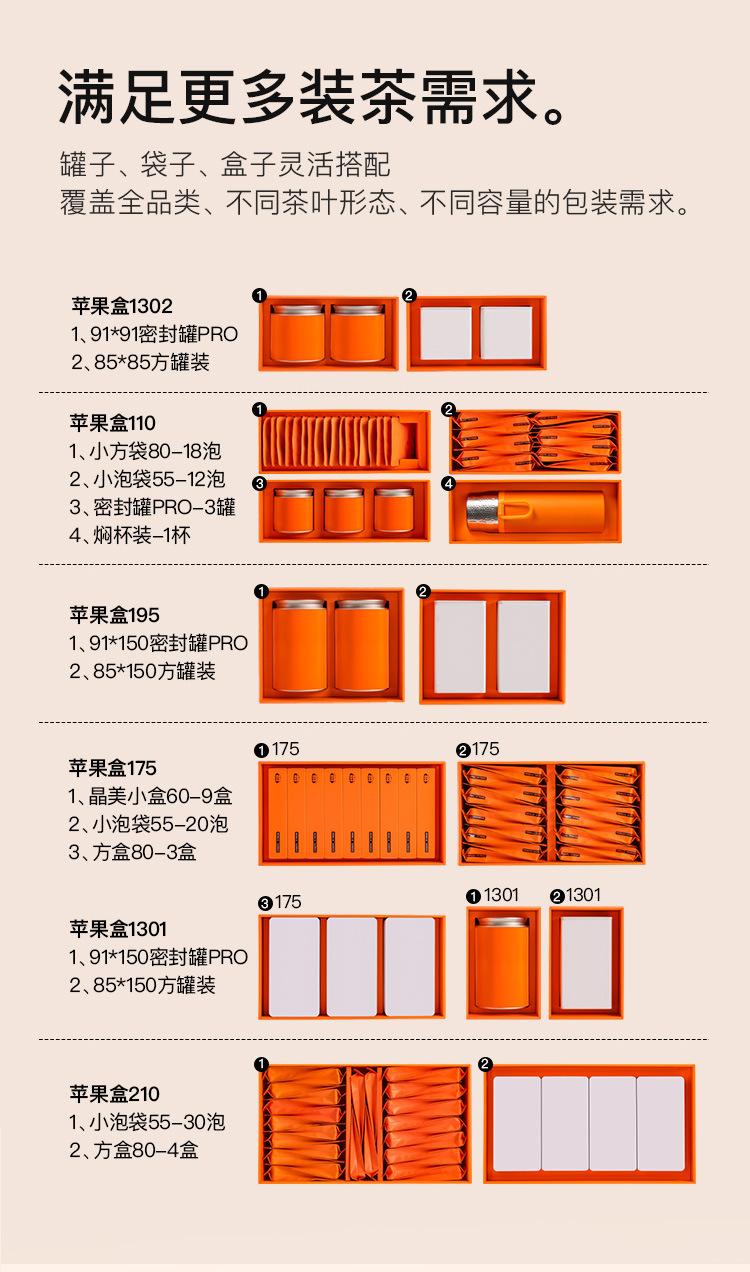 满足更多装茶需求。

罐子、袋子、盒子灵活搭配
覆盖全品类、不同茶叶形态、不同容量的包装需求。

苹果盒1302
1、91*91密封罐PRO
2、85*85方罐装

❶ ❷

苹果盒110
1、小方袋80-18泡
2、小泡袋55-12泡
3、密封罐PRO-3罐
4、焖杯装-1杯

❶ ❷ ❸ ❹

苹果盒195
1、91*150密封罐PRO
2、85*150方罐装

❶ ❷

苹果盒175
1、晶美小盒60-9盒
2、小泡袋55-20泡
3、方盒80-3盒

❶175 ❷175

苹果盒1301
1、91*150密封罐PRO
2、85*150方罐装

❸175 ❶1301 ❷1301

苹果盒210
1、小泡袋55-30泡
2、方盒80-4盒

❶ ❷