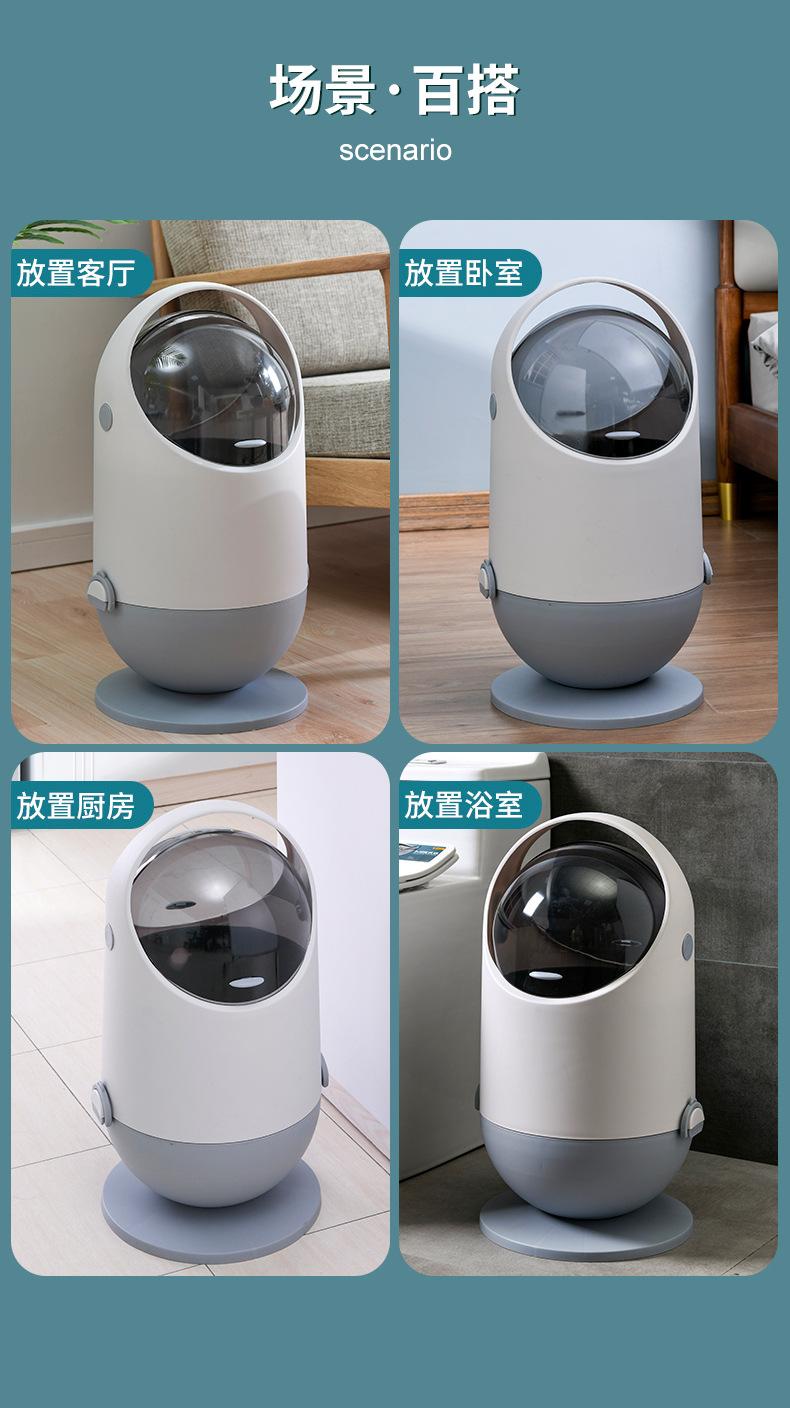 场景·百搭
scenario

放置客厅

放置卧室

放置厨房

放置浴室