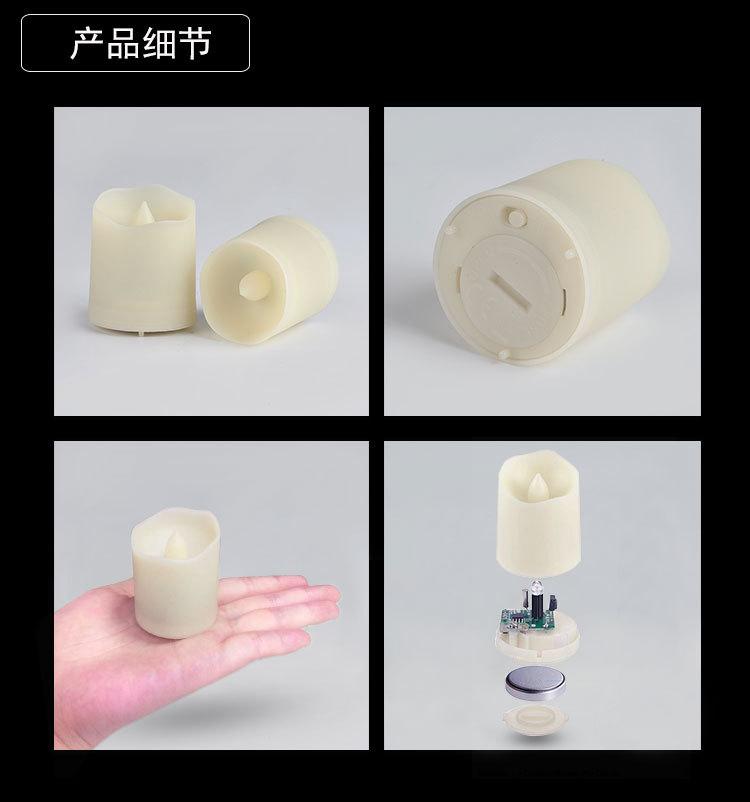 产品细节