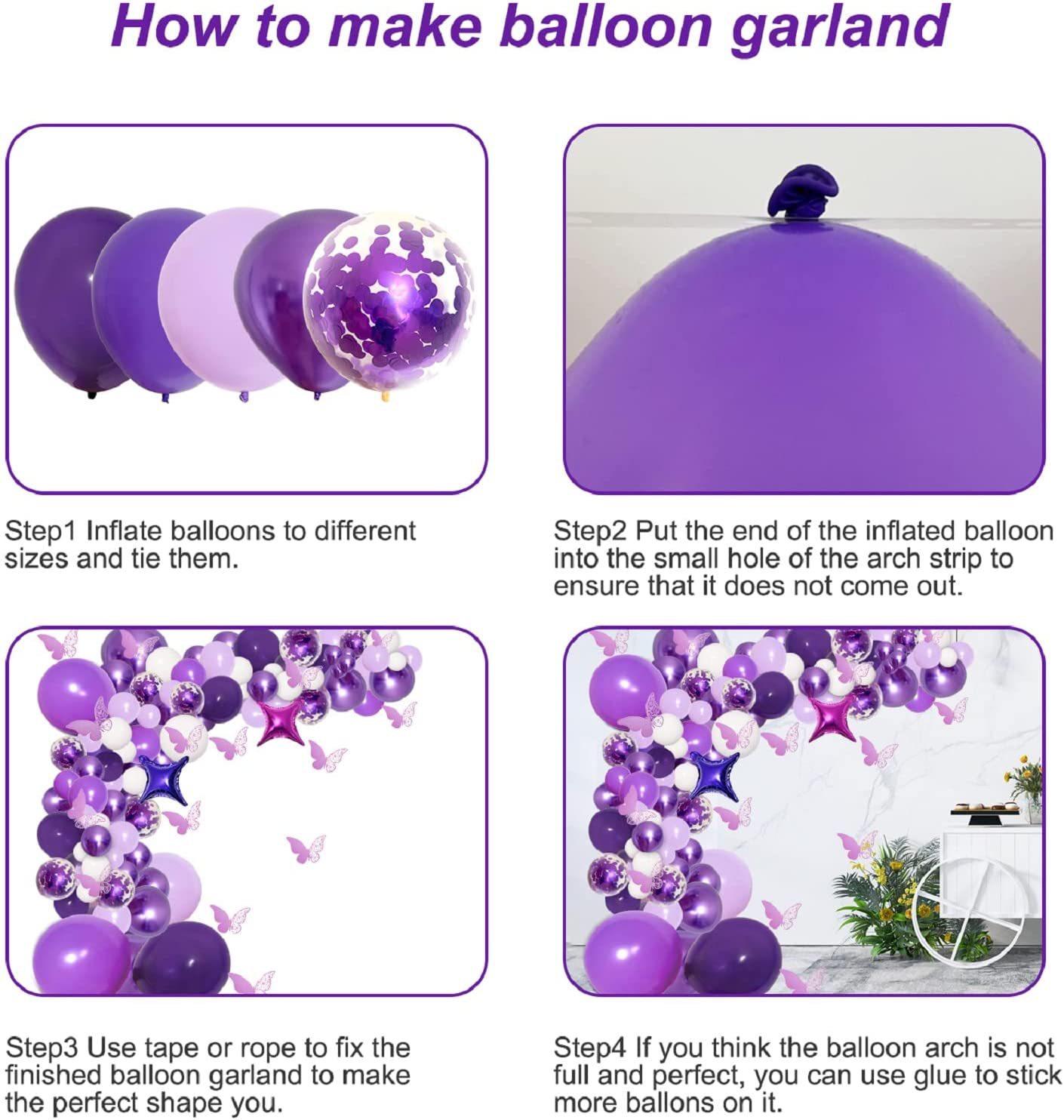 How to make balloon garland

Step1 Inflate balloons to different sizes and tie them.

Step2 Put the end of the inflated balloon into the small hole of the arch strip to ensure that it does not come out.

Step3 Use tape or rope to fix the finished balloon garland to make the perfect shape you.

Step4 If you think the balloon arch is not full and perfect, you can use glue to stick more ballons on it.