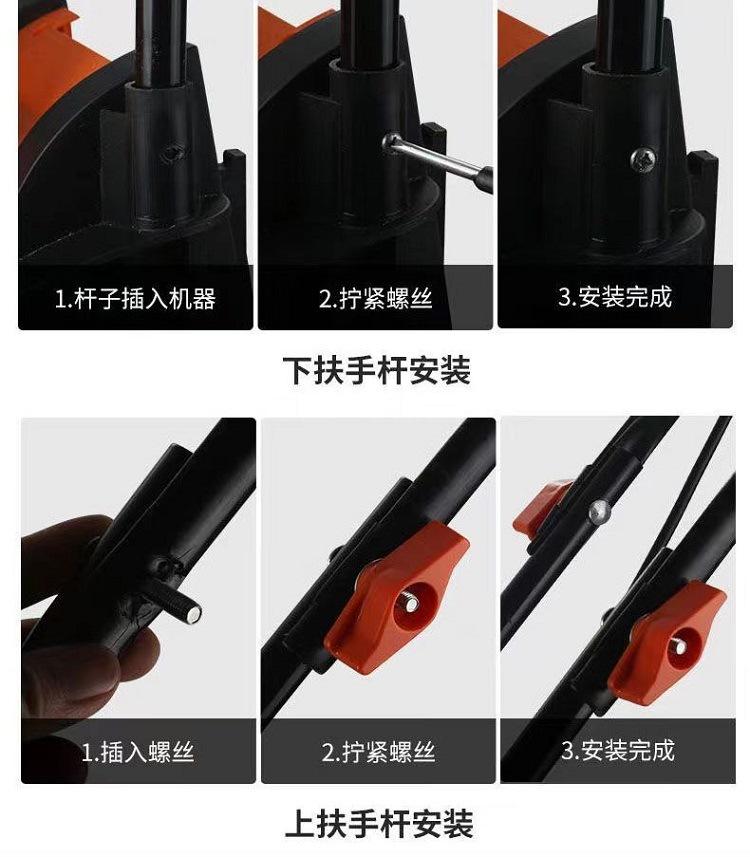 1.杆子插入机器

2.拧紧螺丝

3.安装完成

下扶手杆安装

1.插入螺丝

2.拧紧螺丝

3.安装完成

上扶手杆安装