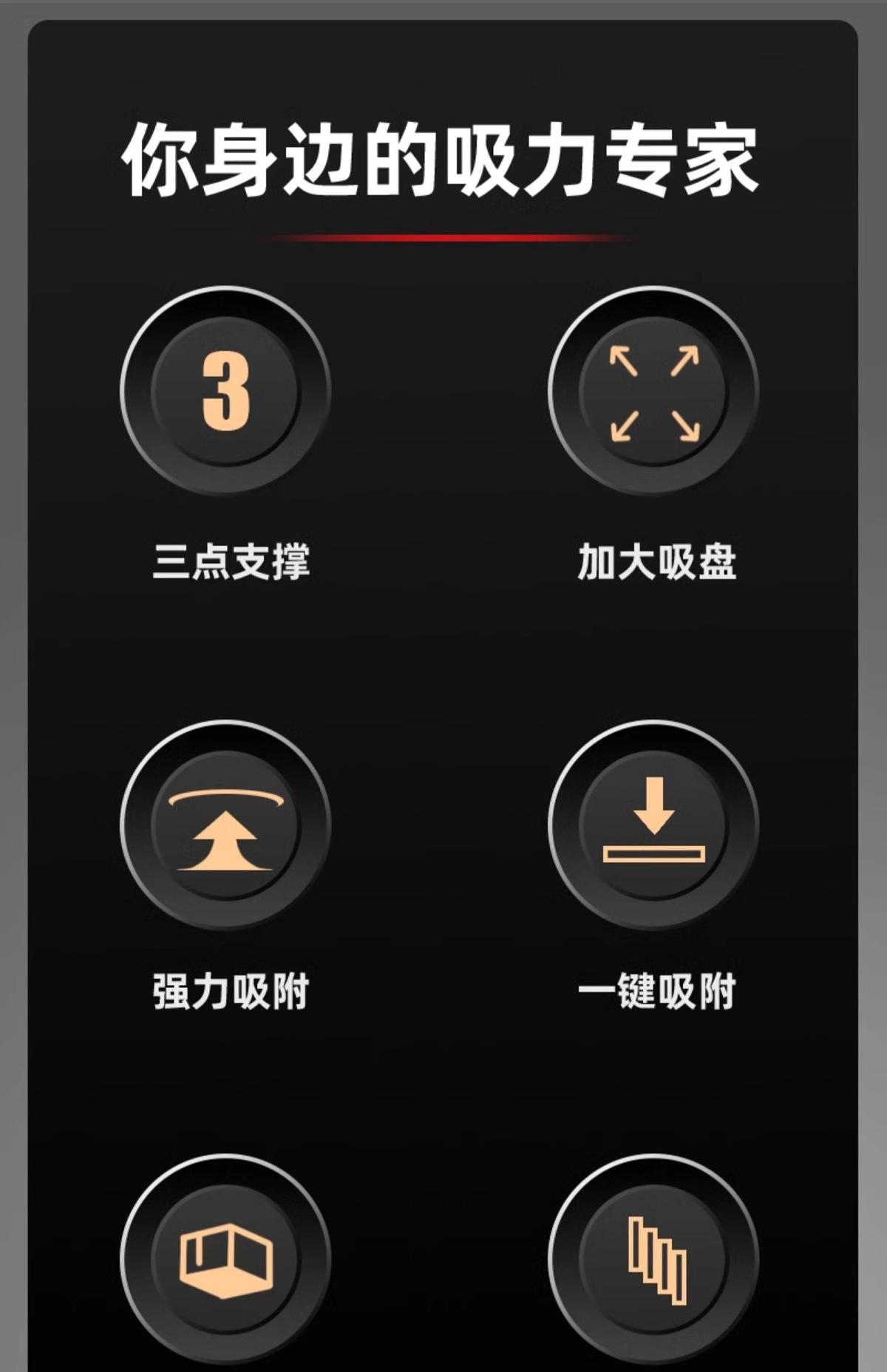 你身边的吸力专家

3

三点支撑

加大吸盘

强力吸附

一键吸附