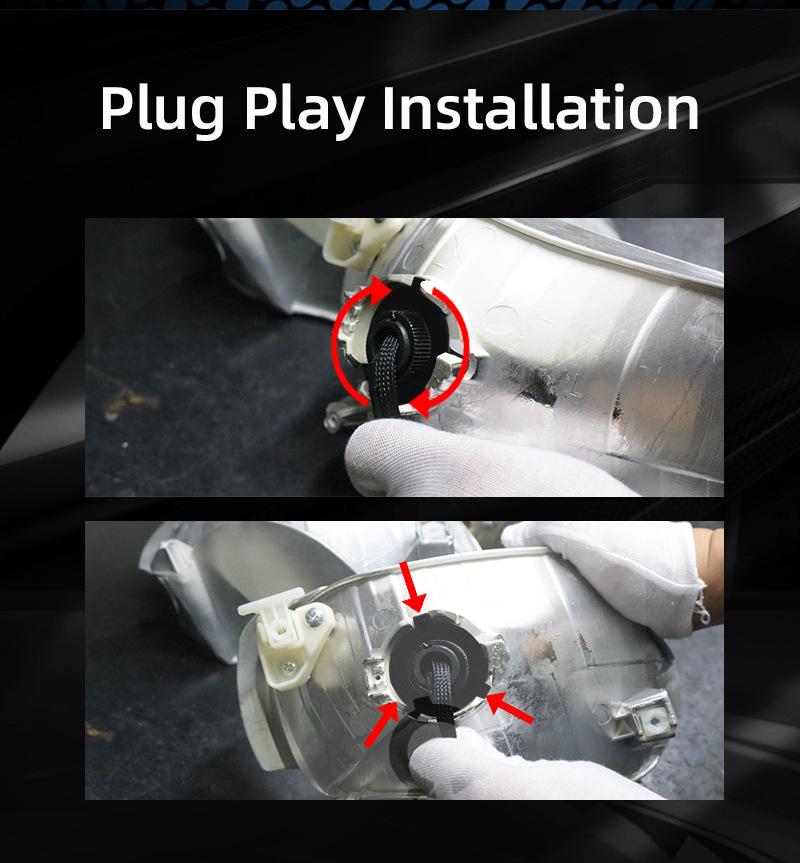 Plug Play Installation