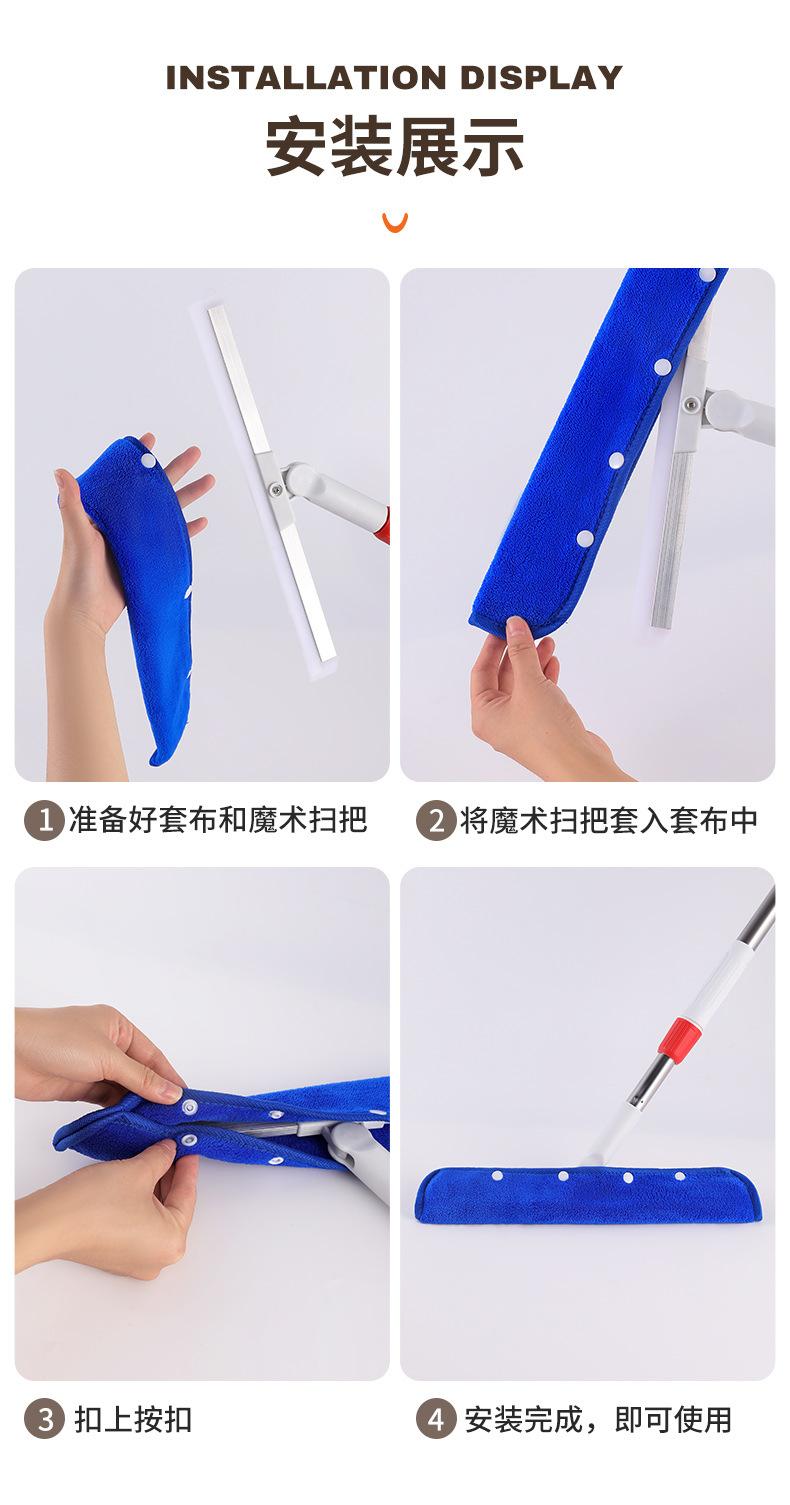 INSTALLATION DISPLAY

安装展示

1 准备好套布和魔术扫把

2 将魔术扫把套入套布中

3 扣上按扣

4 安装完成，即可使用