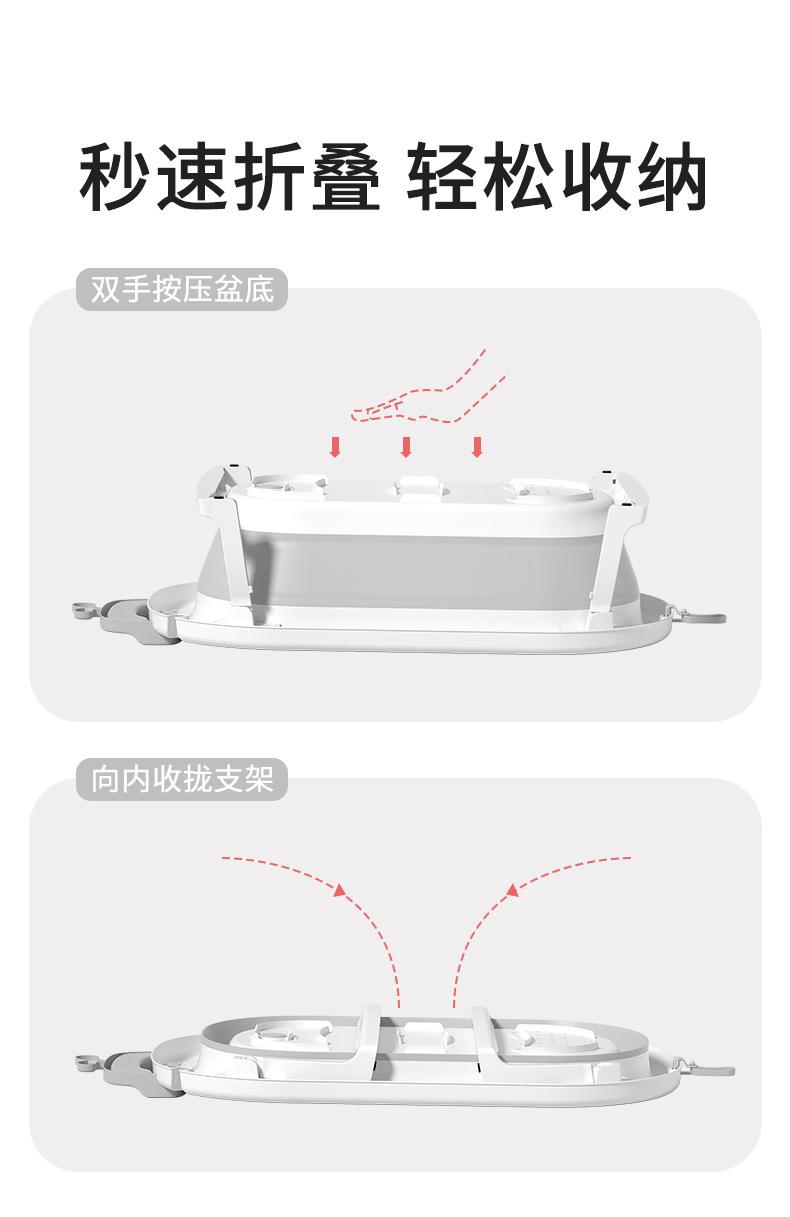 秒速折叠 轻松收纳

双手按压盆底

向内收拢支架