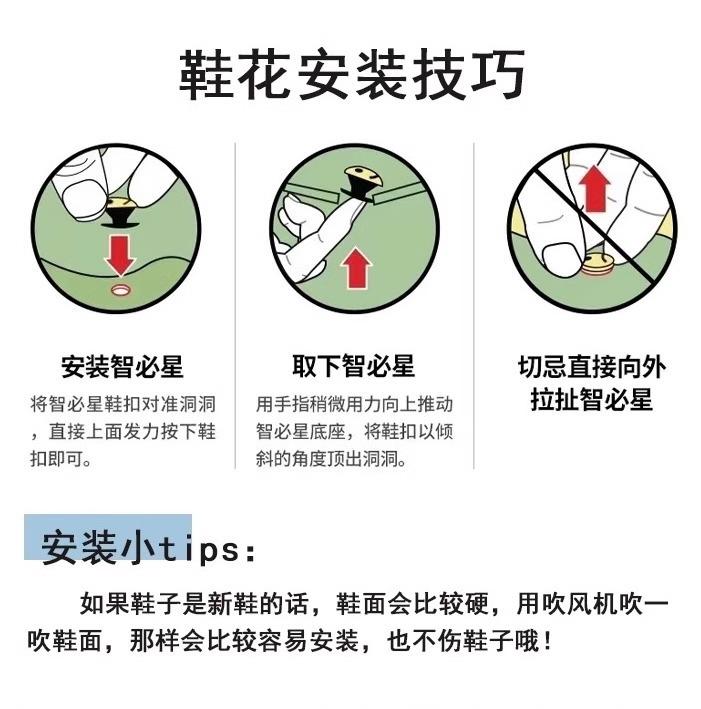 鞋花安装技巧

安装智必星
将智必星鞋扣对准洞洞，直接上面发力按下鞋扣即可。

取下智必星
用手指稍微用力向上推动智必星底座，将鞋扣以倾斜的角度顶出洞洞。

切忌直接向外拉扯智必星

安装小tips:

如果鞋子是新鞋的话，鞋面会比较硬，用吹风机吹一吹鞋面，那样会比较容易安装，也不伤鞋子哦！