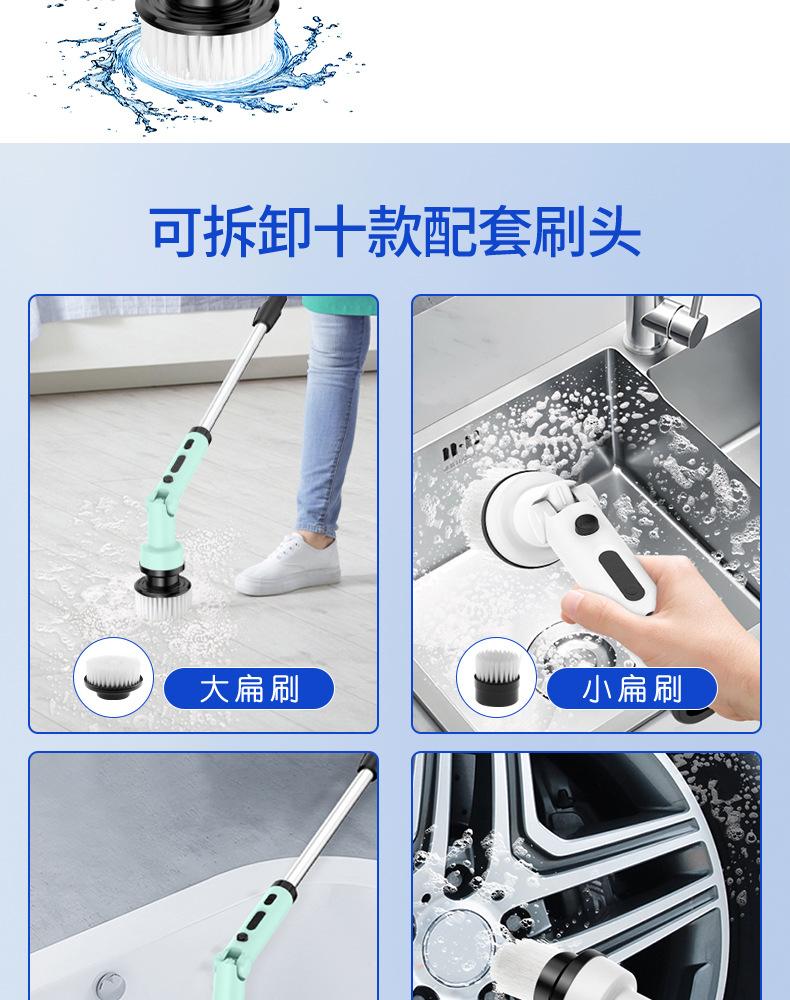 可拆卸十款配套刷头

大扁刷

小扁刷