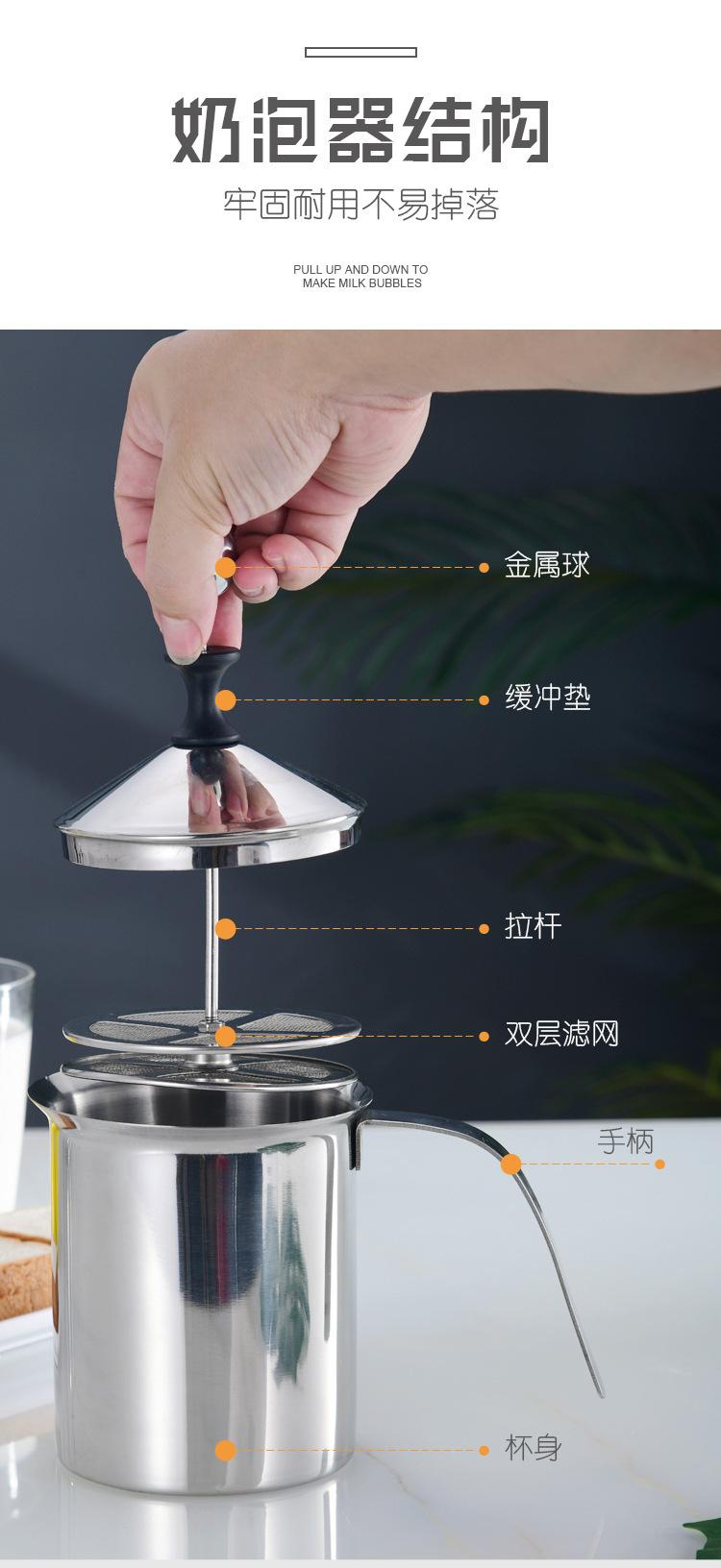 奶泡器结构

牢固耐用不易掉落

PULL UP AND DOWN TO MAKE MILK BUBBLES

金属球

缓冲垫

拉杆

双层滤网

手柄

杯身