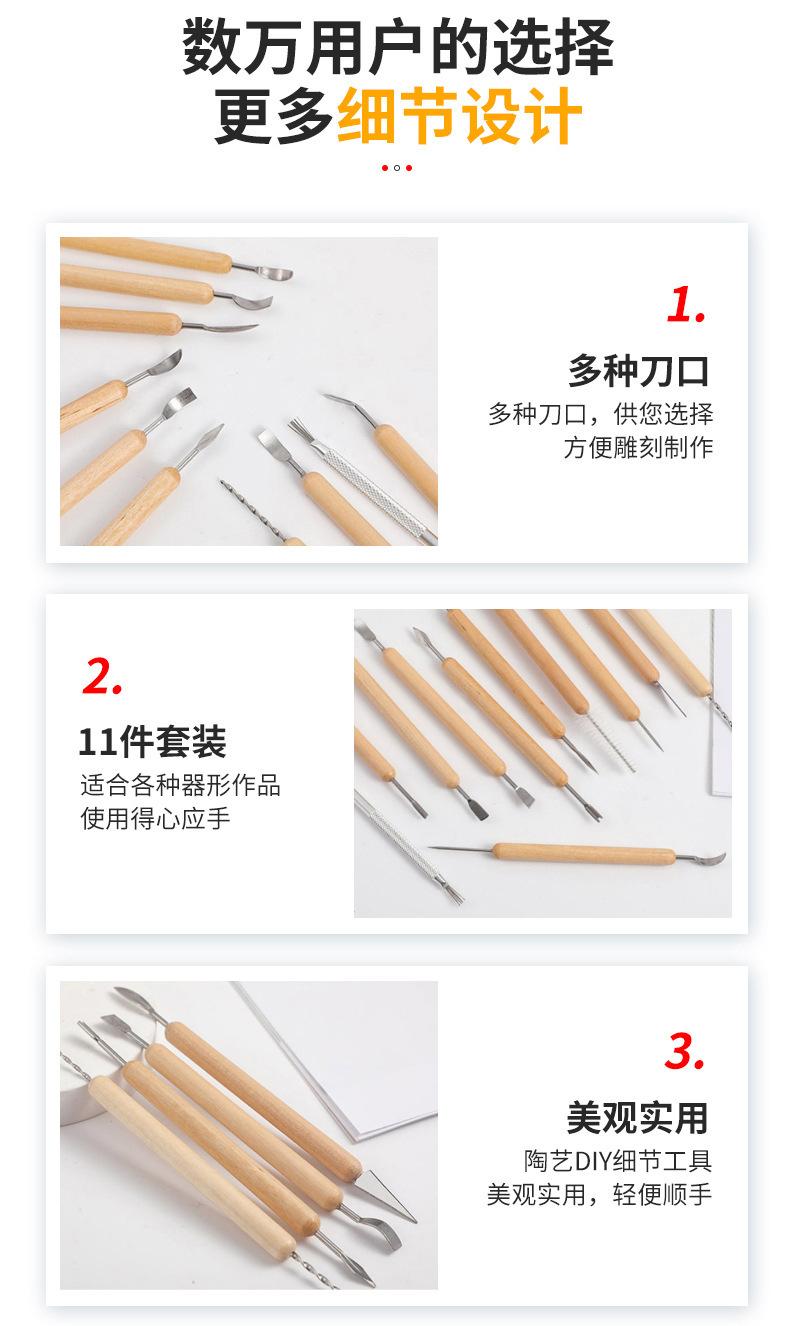 数万用户的选择
更多细节设计

1.
多种刀口
多种刀口，供您选择
方便雕刻制作

2.
11件套装
适合各种器形作品
使用得心应手

3.
美观实用
陶艺DIY细节工具
美观实用，轻便顺手