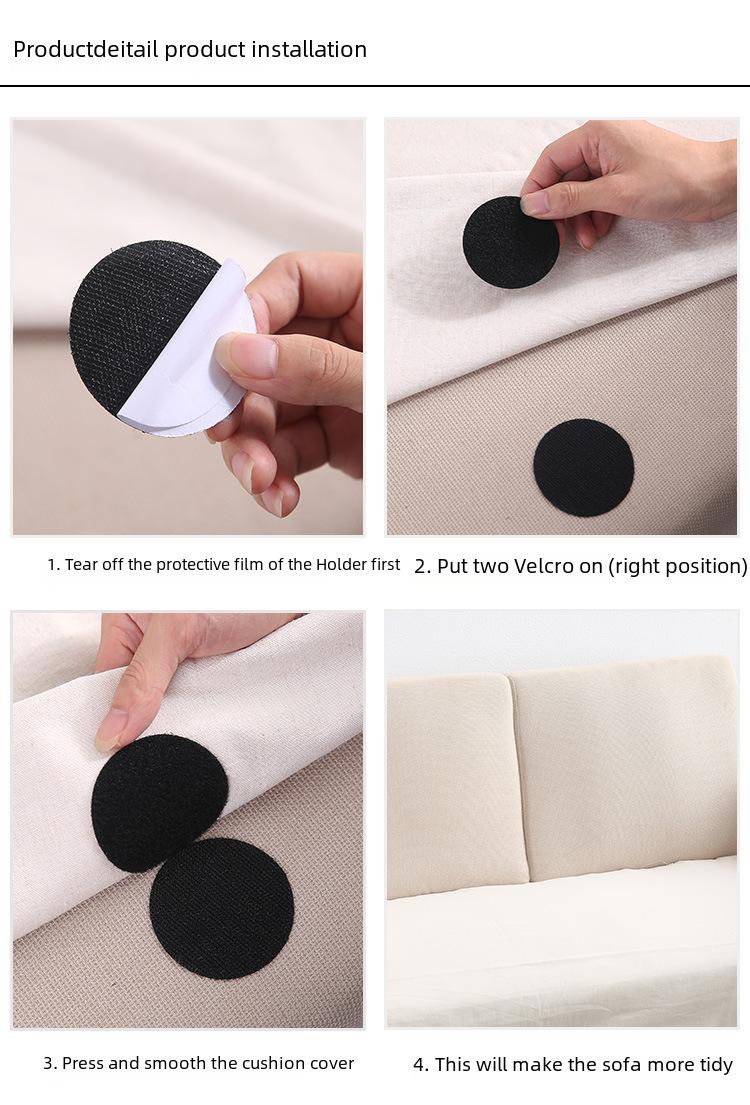 Productdeitail product installation

1. Tear off the protective film of the Holder first

2. Put two Velcro on (right position)

3. Press and smooth the cushion cover

4. This will make the sofa more tidy