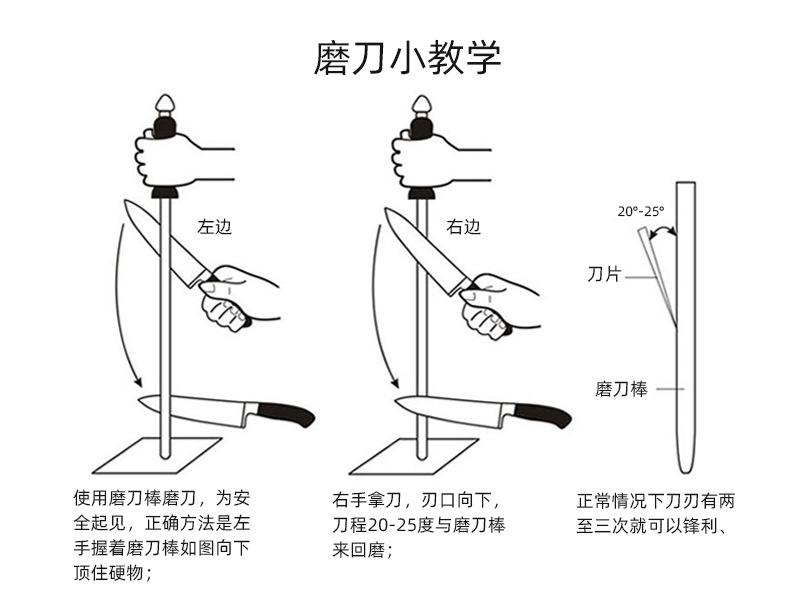 磨刀小教学

左边

右边

20°-25°

刀片

磨刀棒

使用磨刀棒磨刀，为安全起见，正确方法是左手握着磨刀棒如图向下顶住硬物；

右手拿刀，刃口向下，刀程20-25度与磨刀棒来回磨；

正常情况下刀刃有两至三次就可以锋利、