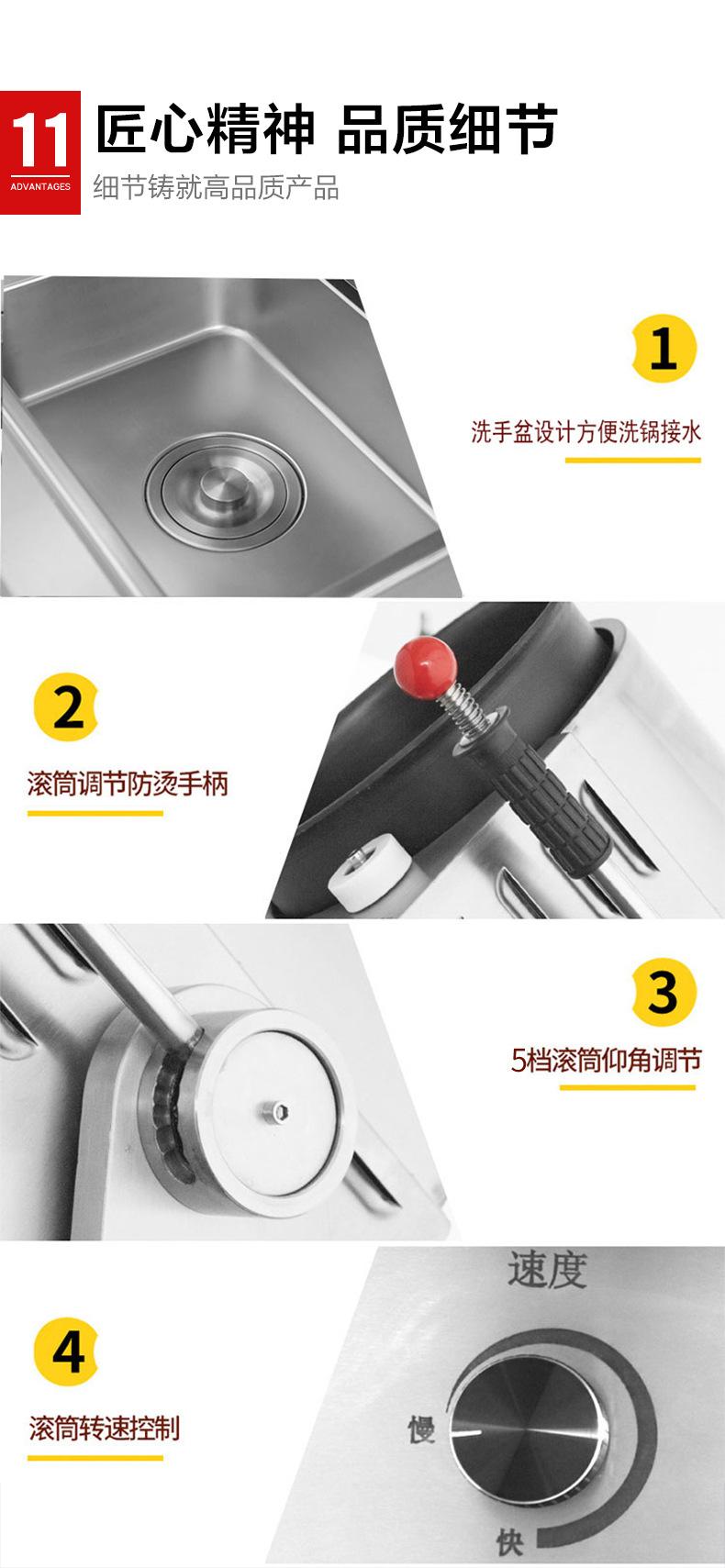 11
ADVANTAGES
匠心精神 品质细节
细节铸就高品质产品

1
洗手盆设计方便洗锅接水

2
滚筒调节防烫手柄

3
5档滚筒仰角调节

4
滚筒转速控制

速度
慢
快