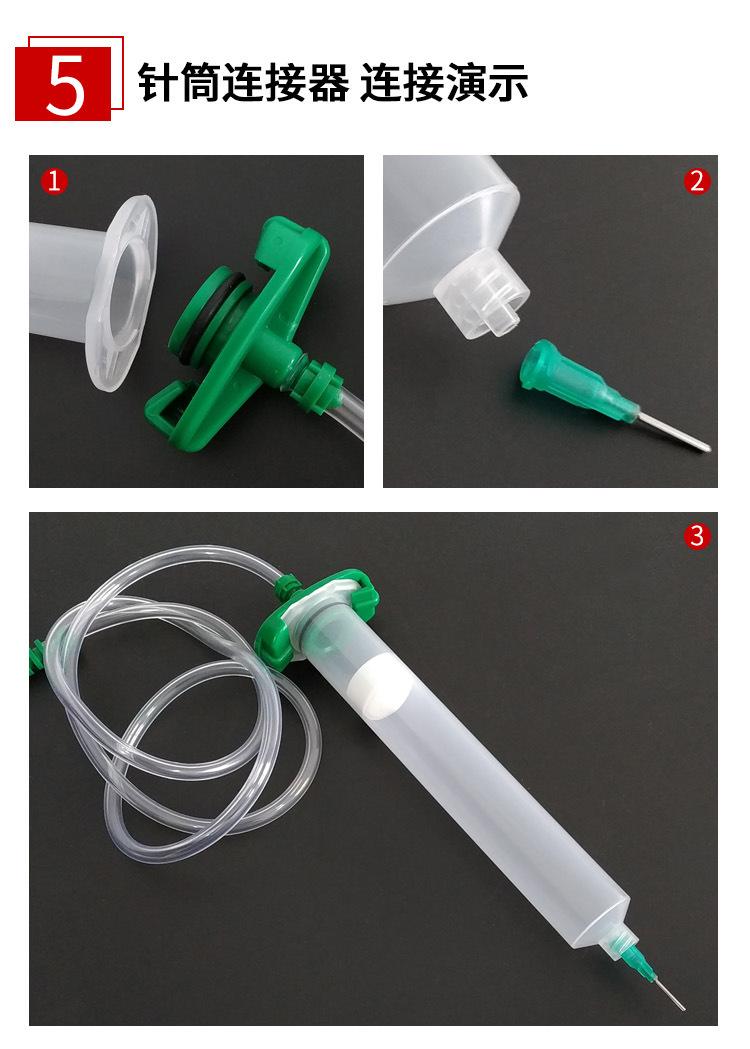 5 针筒连接器 连接演示

1

2

3