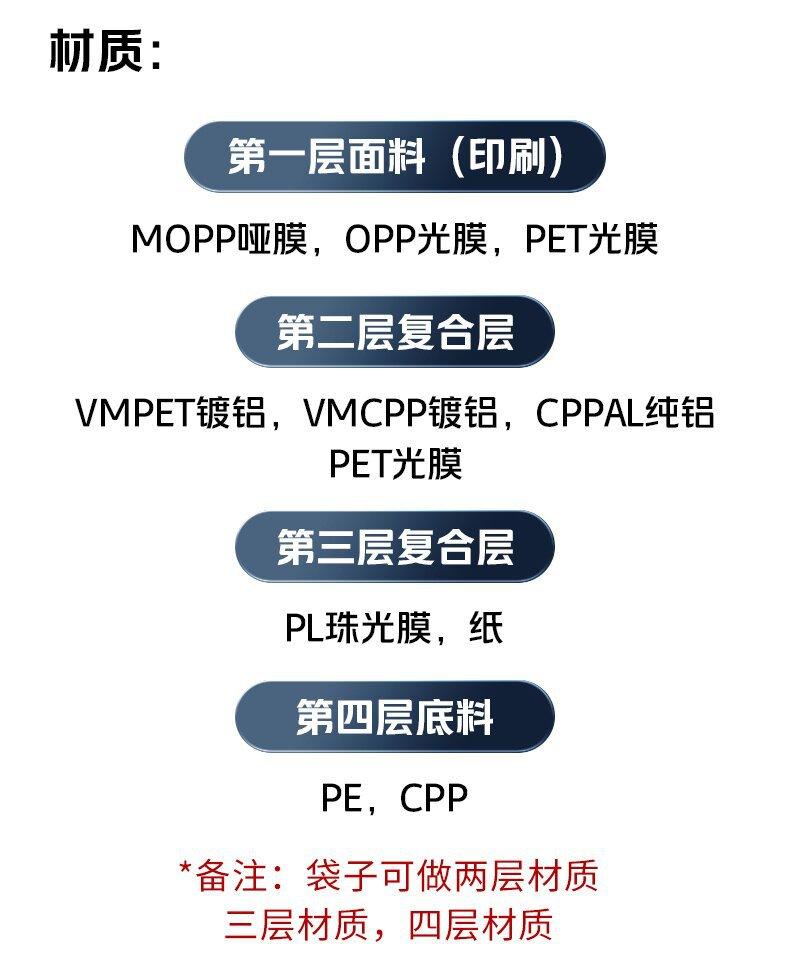 材质:

第一层面料（印刷）

MOPP哑膜，OPP光膜，PET光膜

第二层复合层

VMPET镀铝，VMCPP镀铝，CPPAL纯铝
PET光膜

第三层复合层

PL珠光膜，纸

第四层底料

PE，CPP

*备注：袋子可做两层材质
三层材质，四层材质