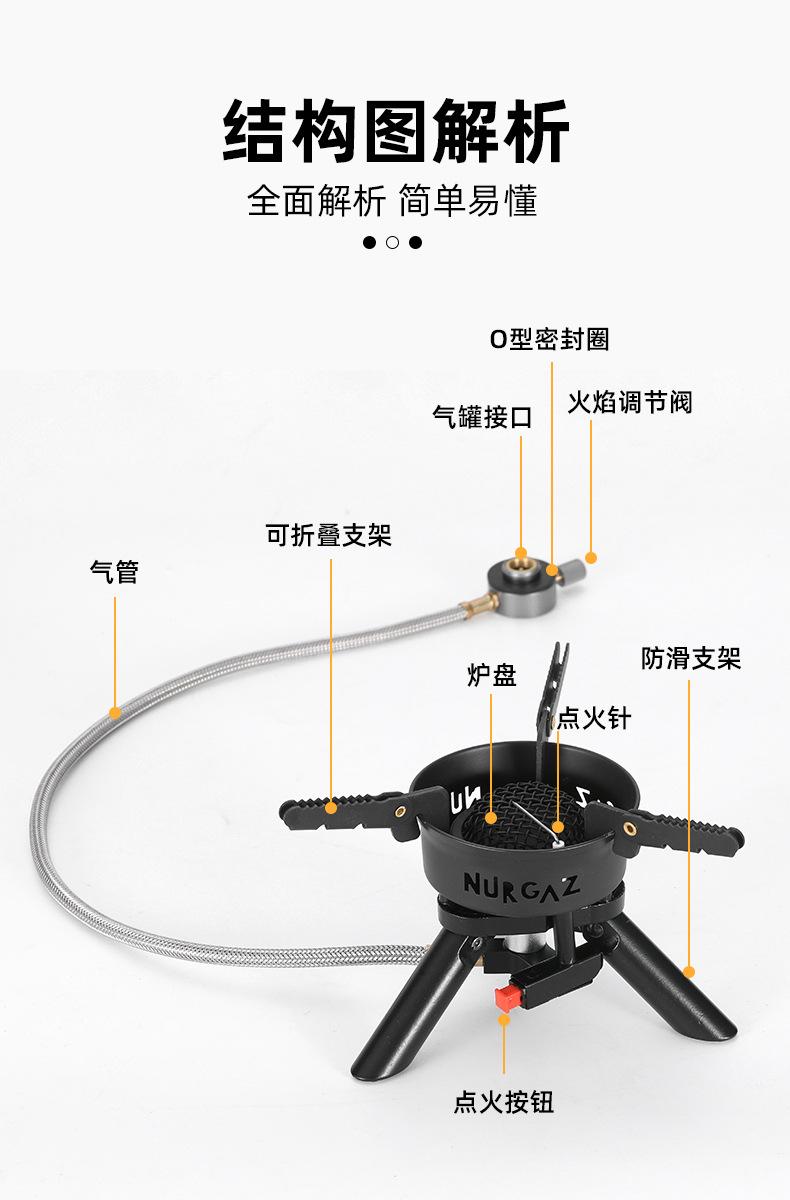 结构图解析

全面解析 简单易懂

O型密封圈

气罐接口

火焰调节阀

可折叠支架

气管

防滑支架

炉盘

点火针

NURGAZ

点火按钮