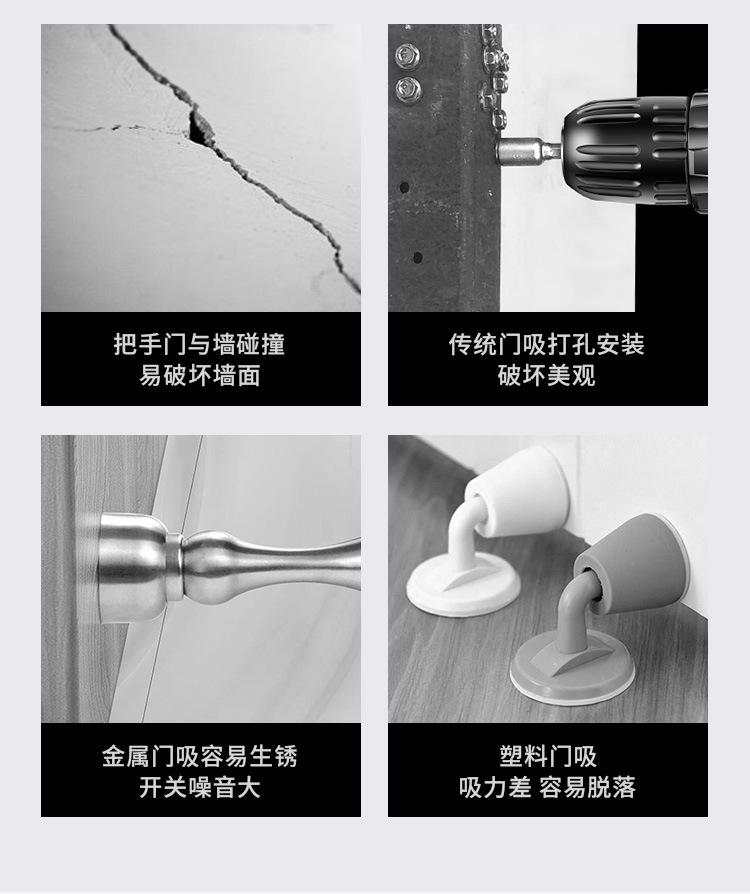 把手门与墙碰撞
易破坏墙面

传统门吸打孔安装
破坏美观

金属门吸容易生锈
开关噪音大

塑料门吸
吸力差 容易脱落