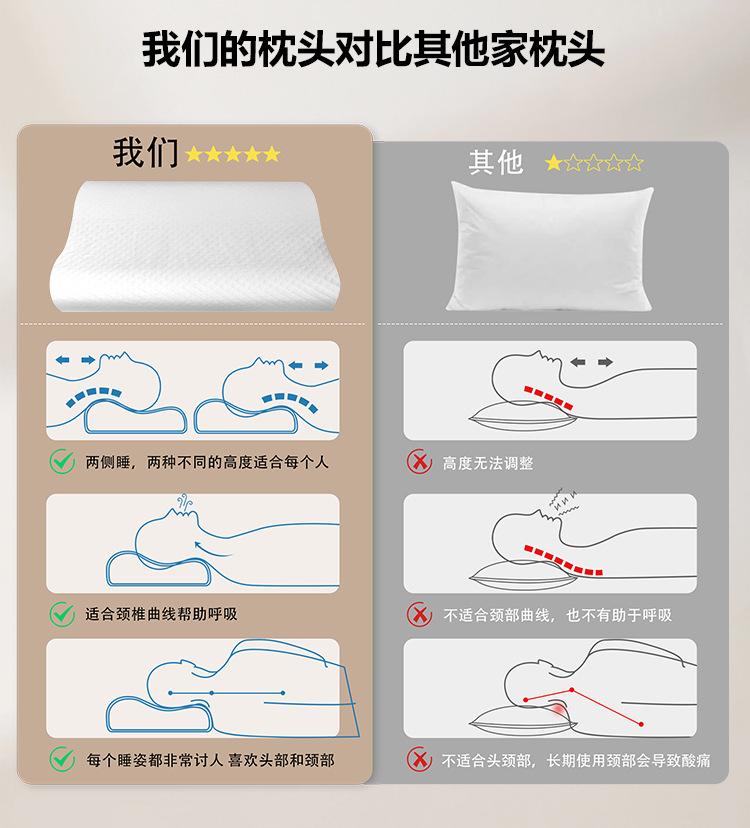 我们的枕头对比其他家枕头

我们 ★★★★★

两侧睡，两种不同的高度适合每个人

适合颈椎曲线帮助呼吸

每个睡姿都非常讨人 喜欢头部和颈部

其他 ★☆☆☆☆

高度无法调整

不适合颈部曲线，也不有助于呼吸

不适合头颈部，长期使用颈部会导致酸痛