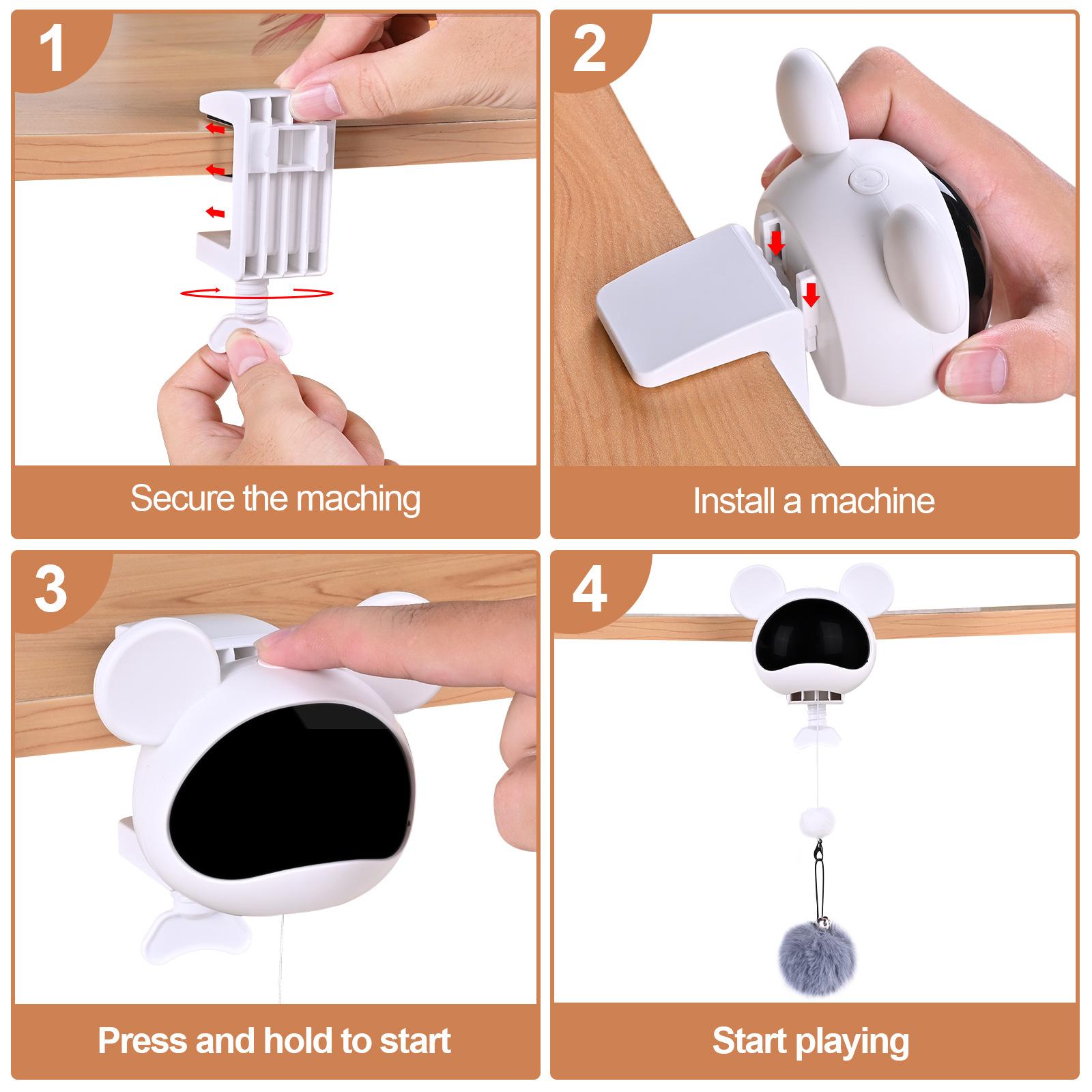 1

Secure the maching

2

Install a machine

3

Press and hold to start

4

Start playing