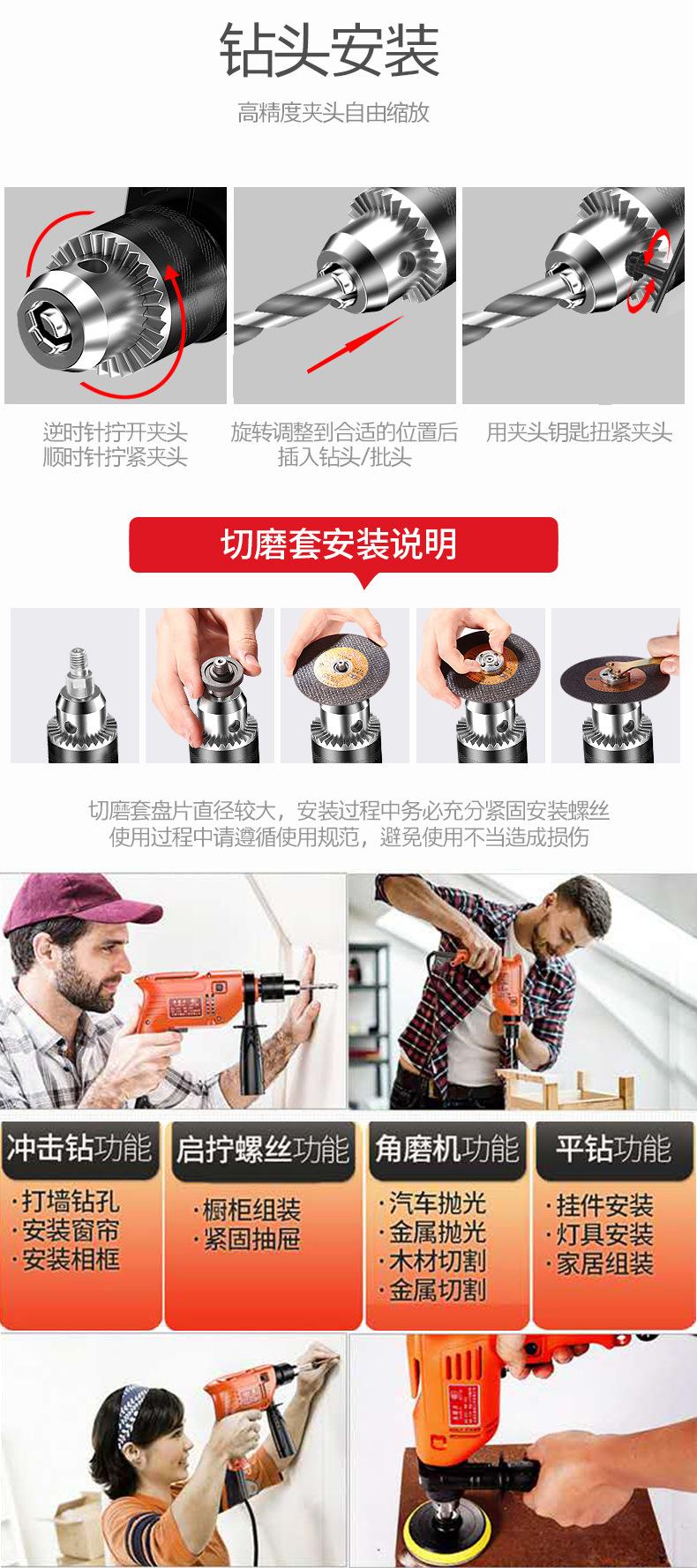 钻头安装

高精度夹头自由缩放

逆时针拧开夹头
顺时针拧紧夹头

旋转调整到合适的位置后
插入钻头/批头

用夹头钥匙扭紧夹头

切磨套安装说明

切磨套盘片直径较大，安装过程中务必充分紧固安装螺丝
使用过程中请遵循使用规范，避免使用不当造成损伤

冲击钻功能
·打墙钻孔
·安装窗帘
·安装相框

启拧螺丝功能
·橱柜组装
·紧固抽屉

角磨机功能
·汽车抛光
·金属抛光
·木材切割
·金属切割

平钻功能
·挂件安装
·灯具安装
·家居组装