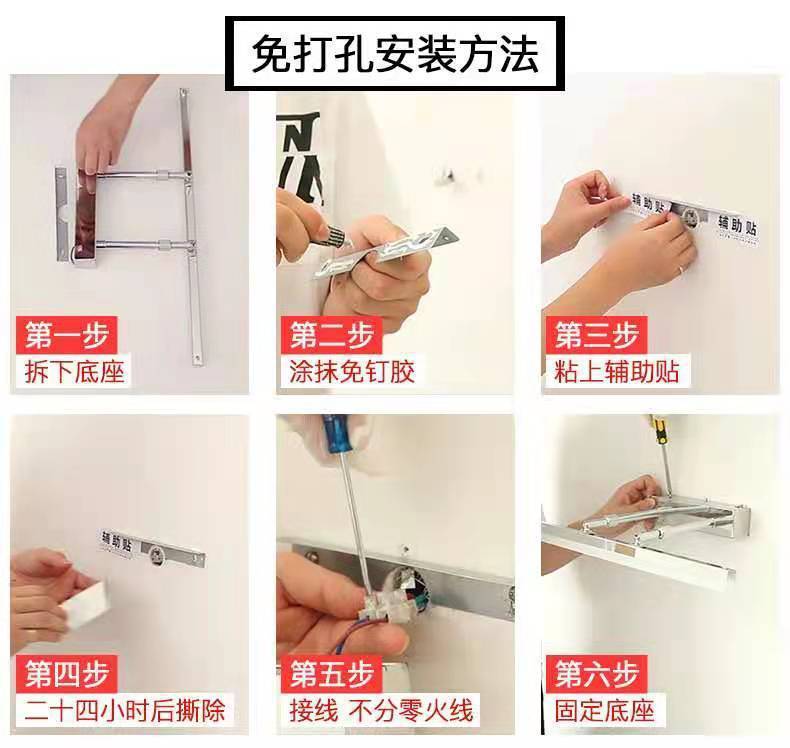 免打孔安装方法

第一步
拆下底座

第二步
涂抹免钉胶

辅助贴 辅助贴
第三步
粘上辅助贴

辅助贴
第四步
二十四小时后撕除

第五步
接线 不分零火线

第六步
固定底座