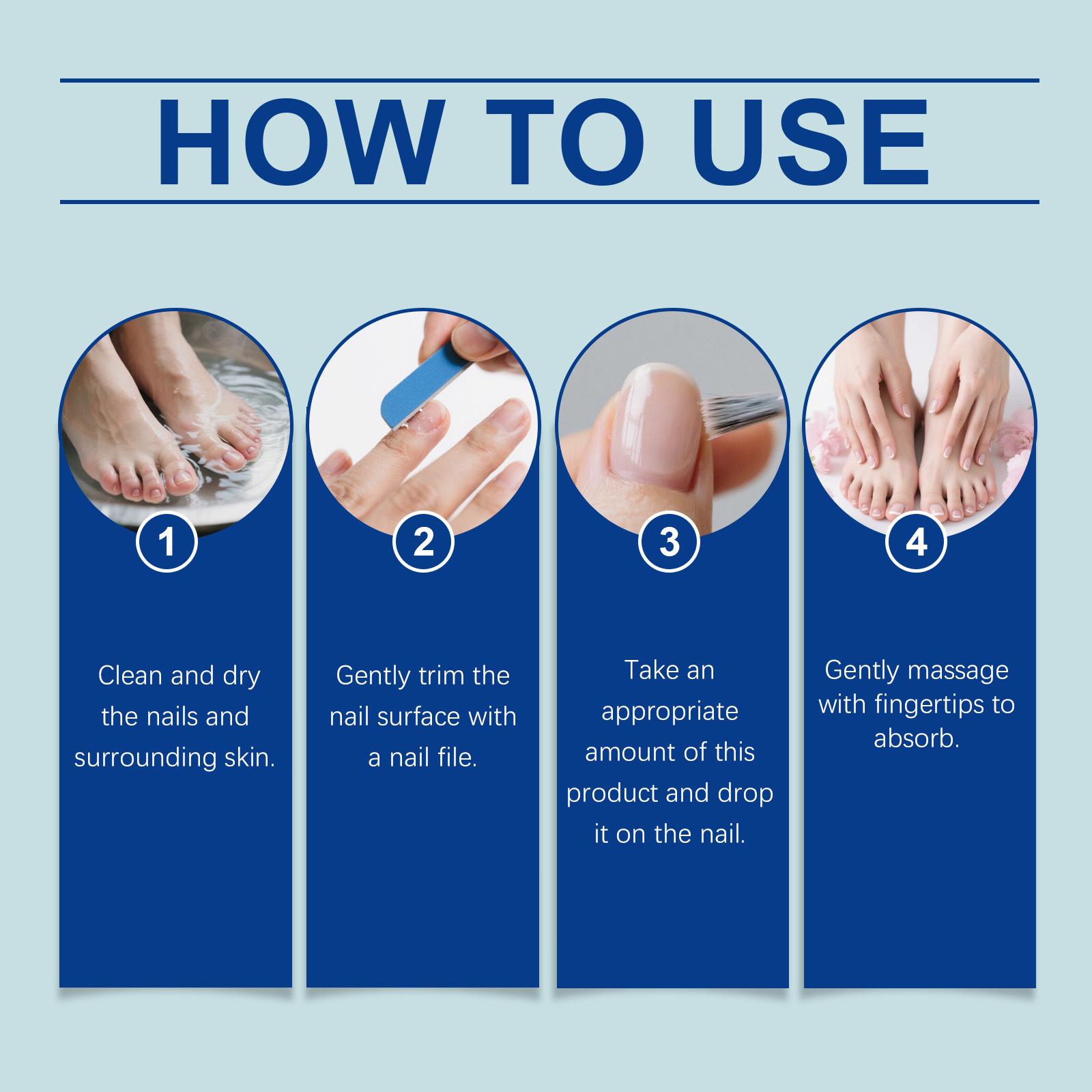 HOW TO USE

1

Clean and dry the nails and surrounding skin.

2

Gently trim the nail surface with a nail file.

3

Take an appropriate amount of this product and drop it on the nail.

4

Gently massage with fingertips to absorb.