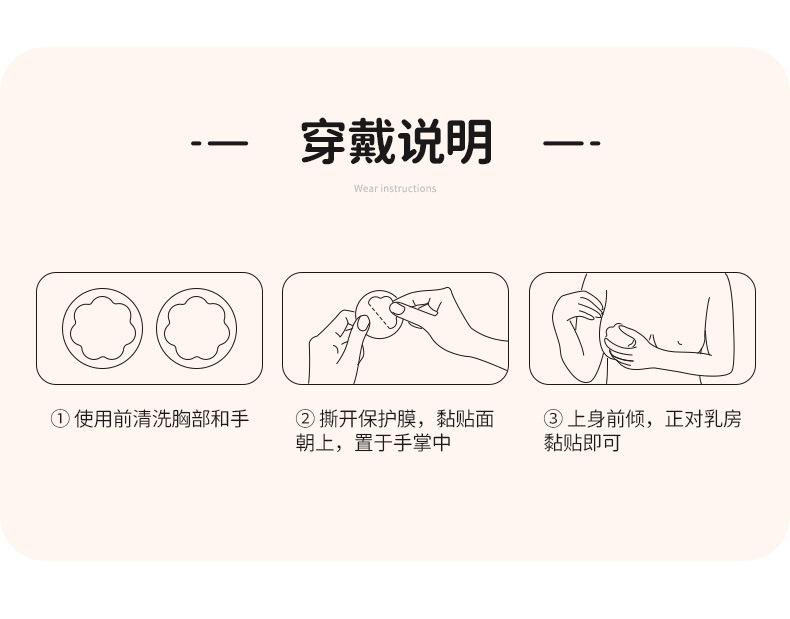 -— 穿戴说明 —-

Wear instructions

① 使用前清洗胸部和手

② 撕开保护膜，黏贴面朝上，置于手掌中

③ 上身前倾，正对乳房黏贴即可