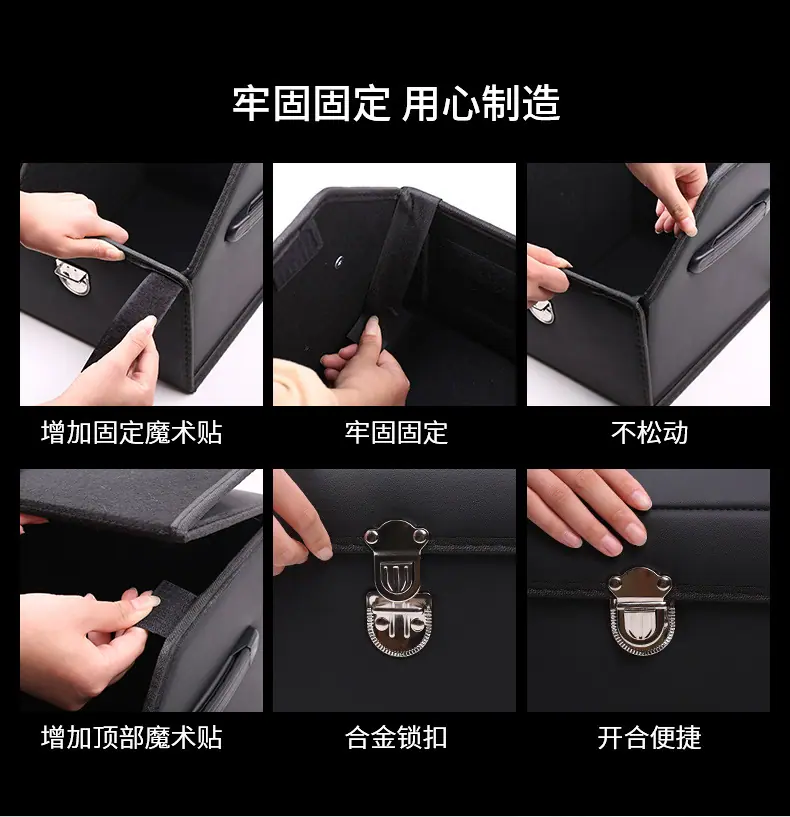 牢固固定 用心制造

增加固定魔术贴

牢固固定

不松动

增加顶部魔术贴

合金锁扣

开合便捷