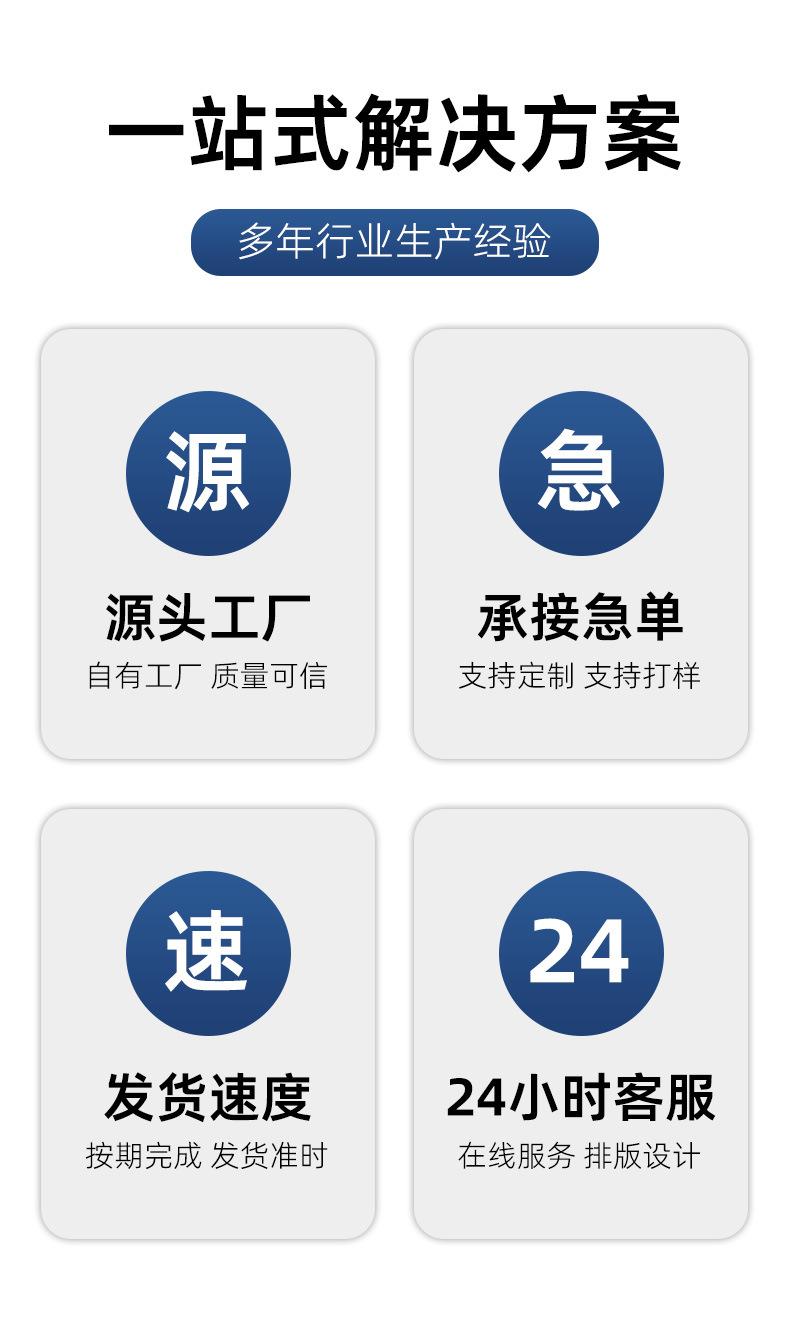 一站式解决方案

多年行业生产经验

源

源头工厂

自有工厂 质量可信

急

承接急单

支持定制 支持打样

速

发货速度

按期完成 发货准时

24

24小时客服

在线服务 排版设计