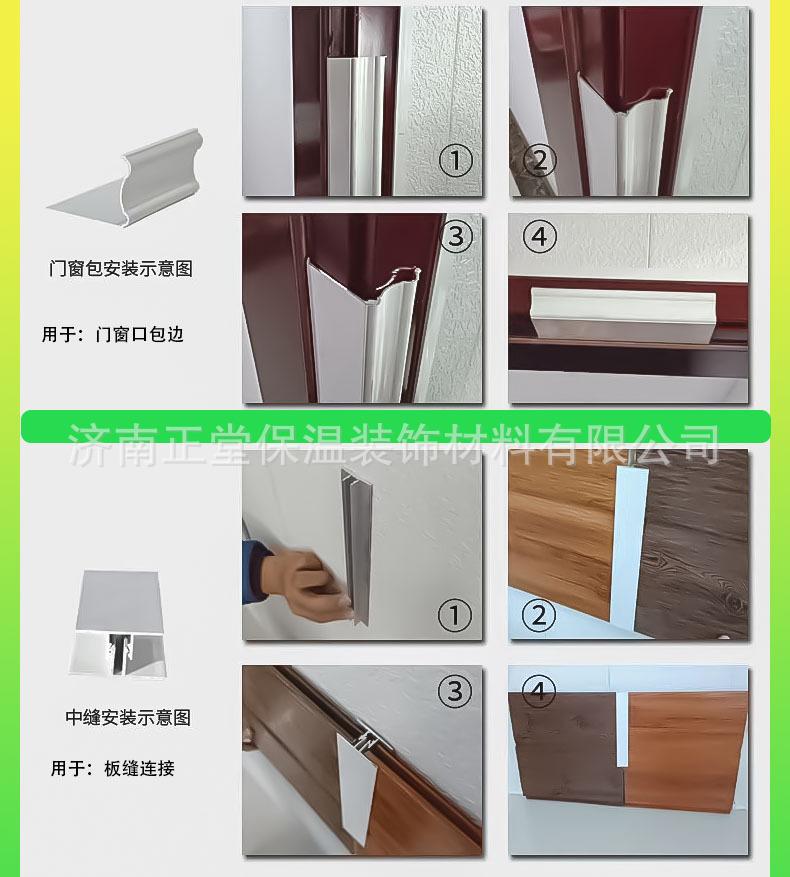 门窗包安装示意图

用于：门窗口包边

①

②

③

④

济南正堂保温装饰材料有限公司

中缝安装示意图

用于：板缝连接

①

②

③

④