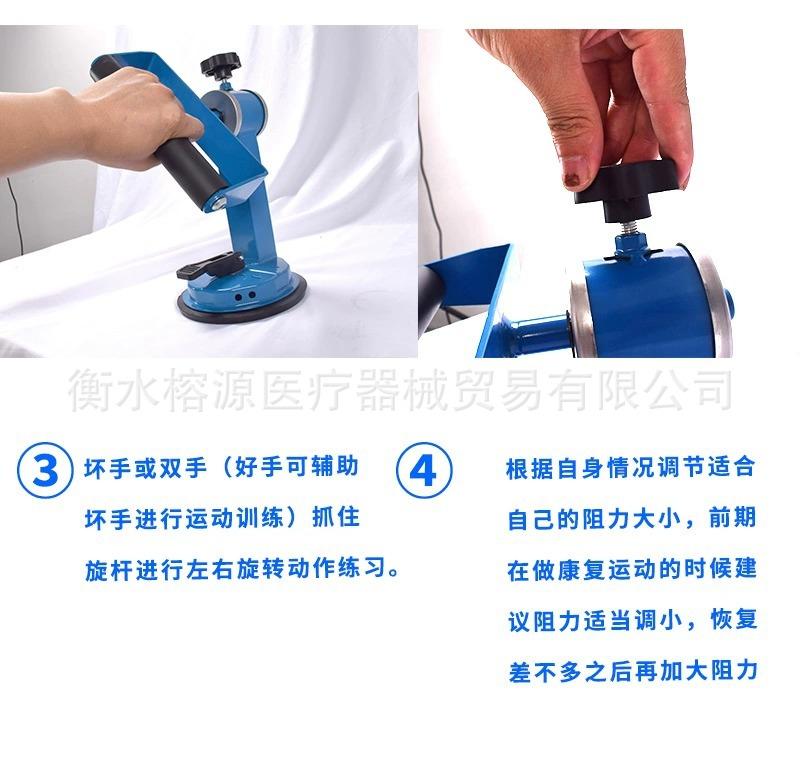 衡水榕源医疗器械贸易有限公司

3 坏手或双手（好手可辅助坏手进行运动训练）抓住旋杆进行左右旋转动作练习。

4 根据自身情况调节适合自己的阻力大小，前期在做康复运动的时候建议阻力适当调小，恢复差不多之后再加大阻力