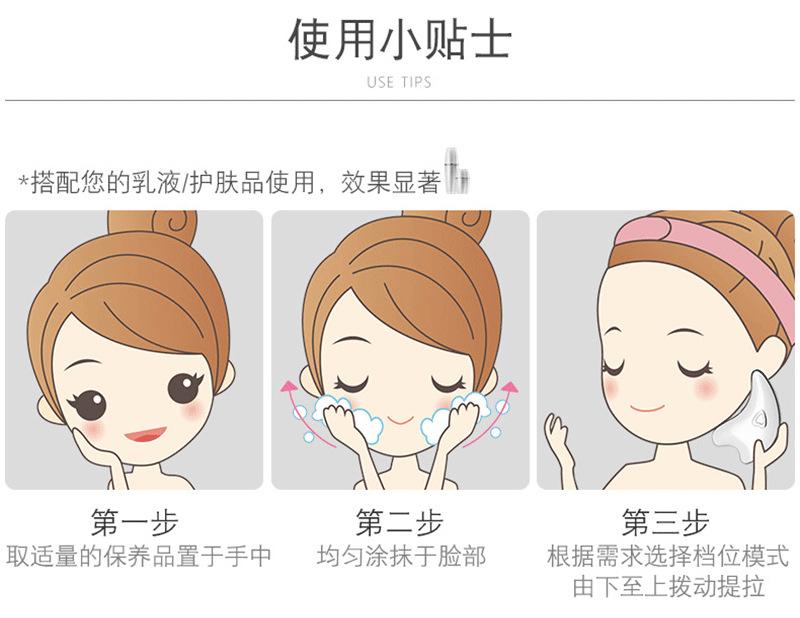 使用小贴士

USE TIPS

*搭配您的乳液/护肤品使用，效果显著

第一步
取适量的保养品置于手中

第二步
均匀涂抹于脸部

第三步
根据需求选择档位模式
由下至上拨动提拉