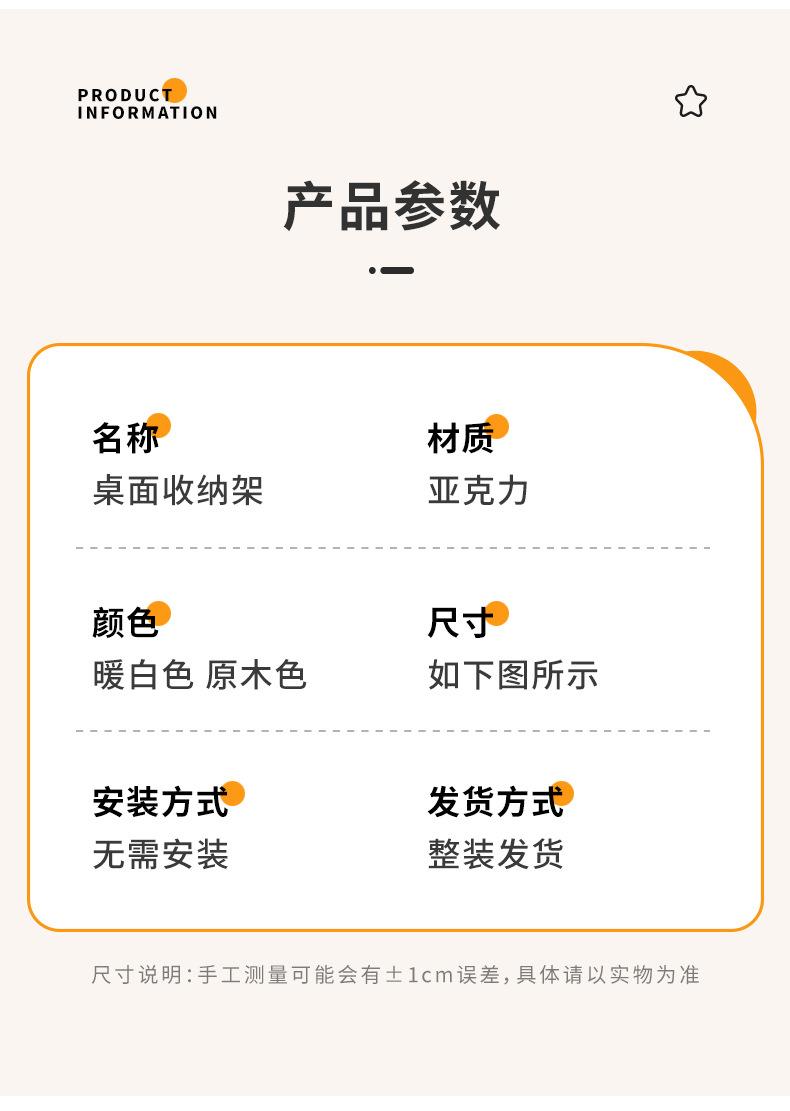 PRODUCT
INFORMATION

产品参数

名称
桌面收纳架

材质
亚克力

颜色
暖白色 原木色

尺寸
如下图所示

安装方式
无需安装

发货方式
整装发货

尺寸说明:手工测量可能会有±1cm误差,具体请以实物为准