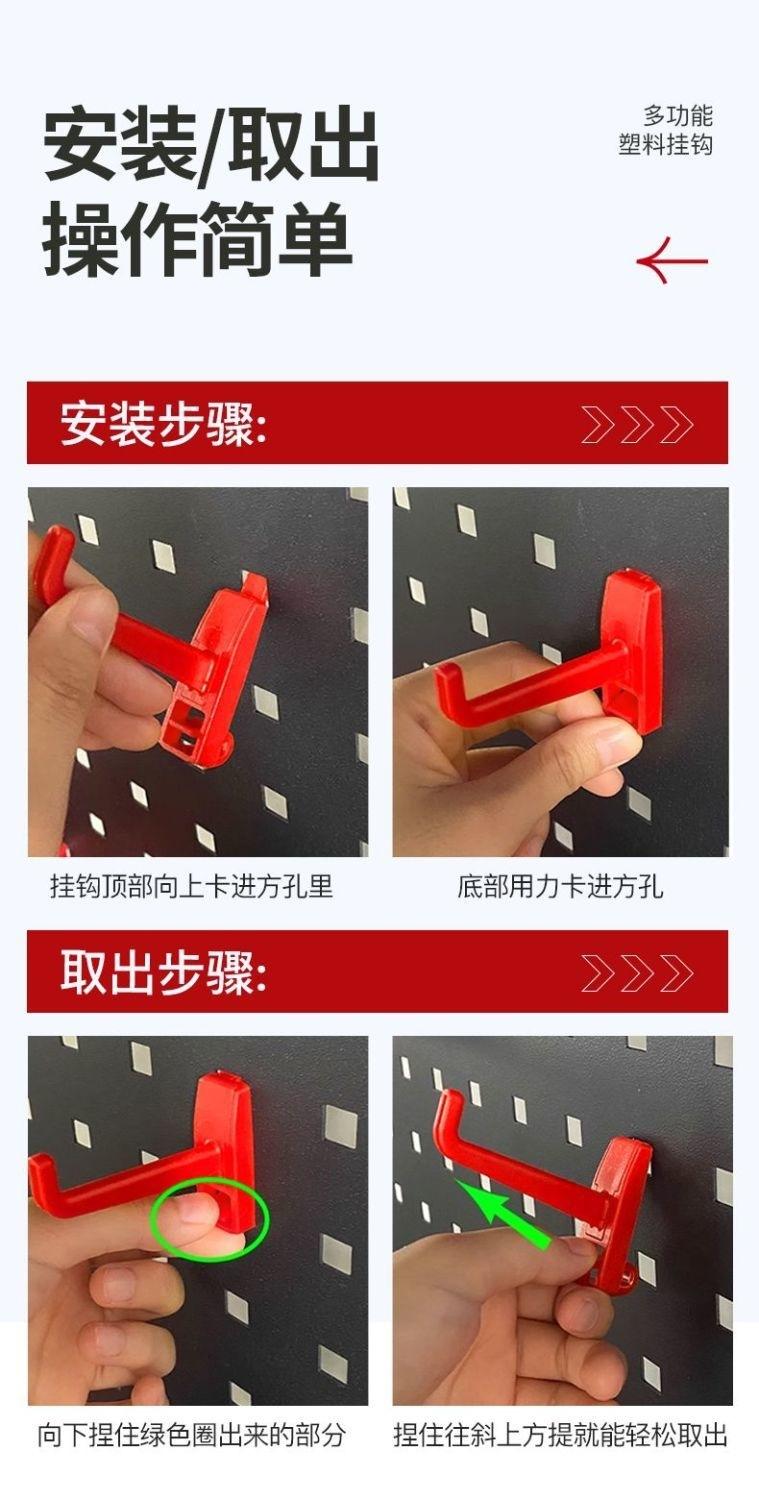 安装/取出
操作简单

多功能
塑料挂钩

安装步骤:

挂钩顶部向上卡进方孔里

底部用力卡进方孔

取出步骤:

向下捏住绿色圈出来的部分

捏住往斜上方提就能轻松取出