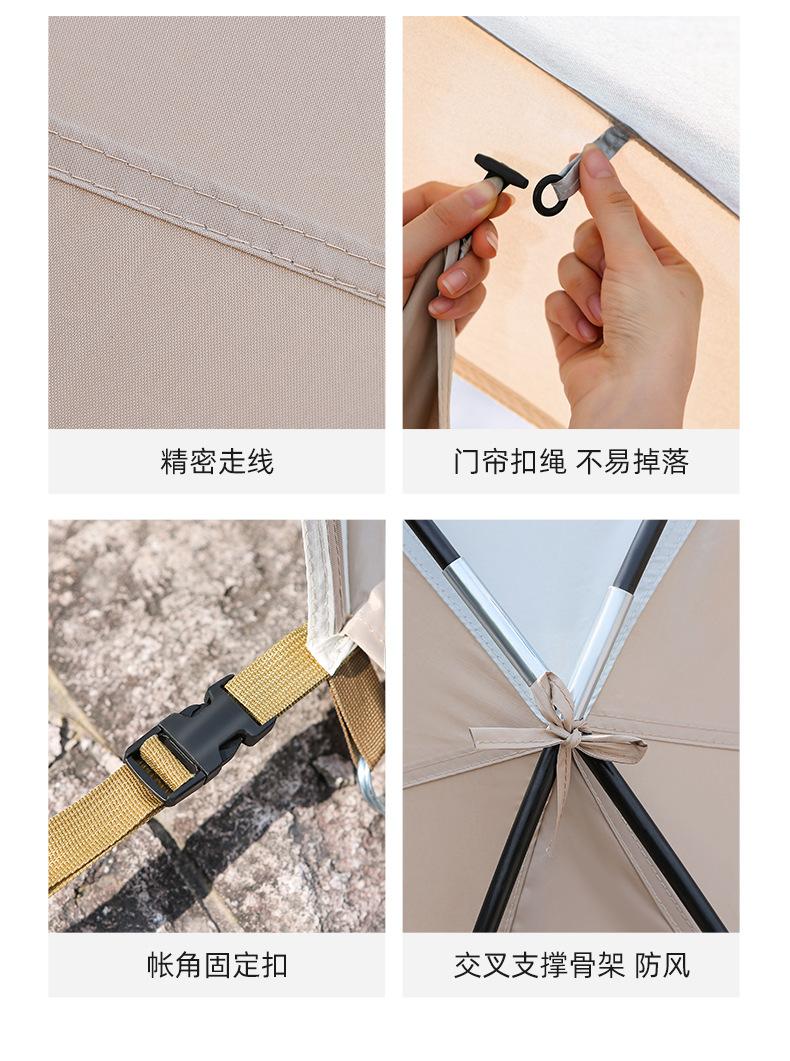 精密走线

门帘扣绳 不易掉落

帐角固定扣

交叉支撑骨架 防风