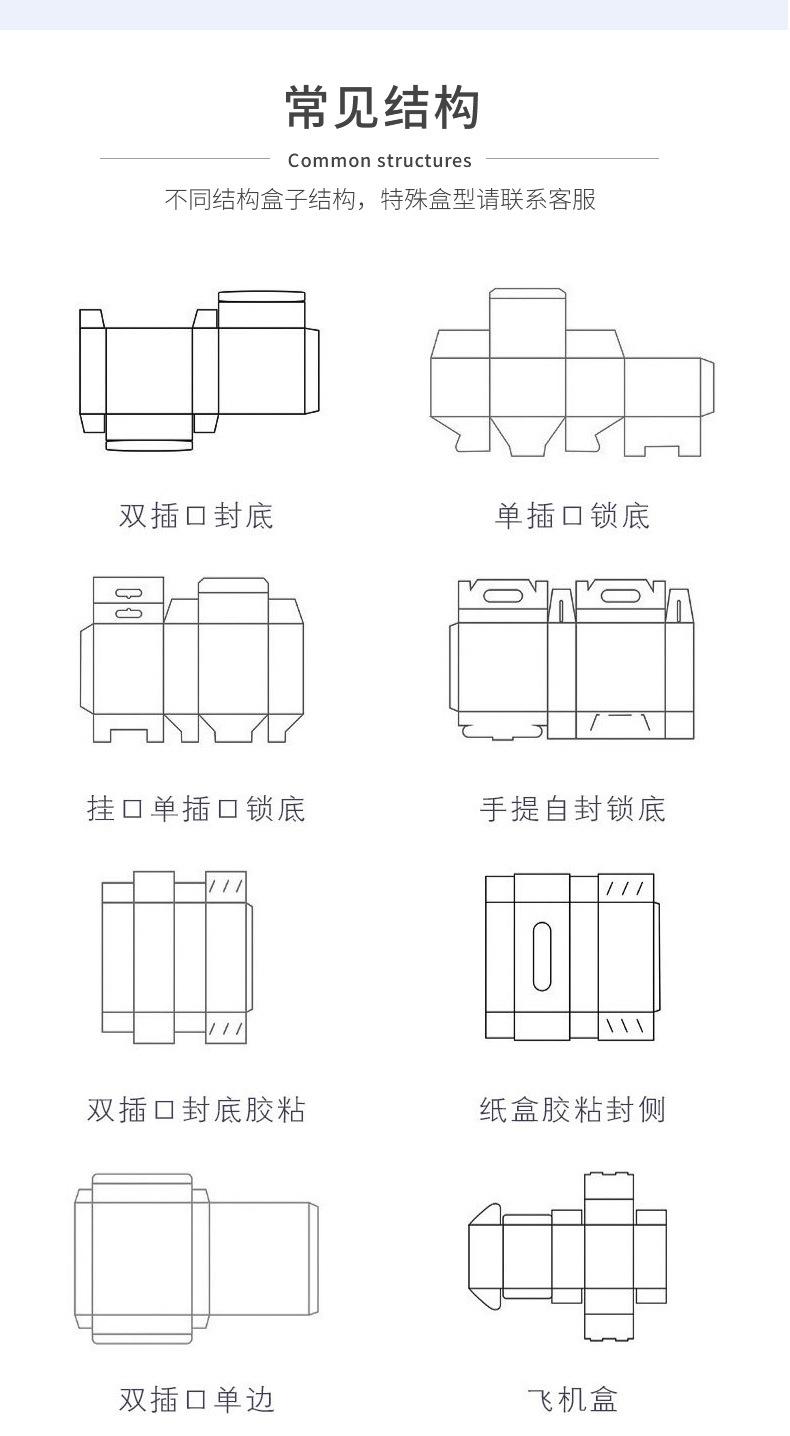 常见结构

Common structures

不同结构盒子结构，特殊盒型请联系客服

双插口封底

单插口锁底

挂口单插口锁底

手提自封锁底

双插口封底胶粘

纸盒胶粘封侧

双插口单边

飞机盒