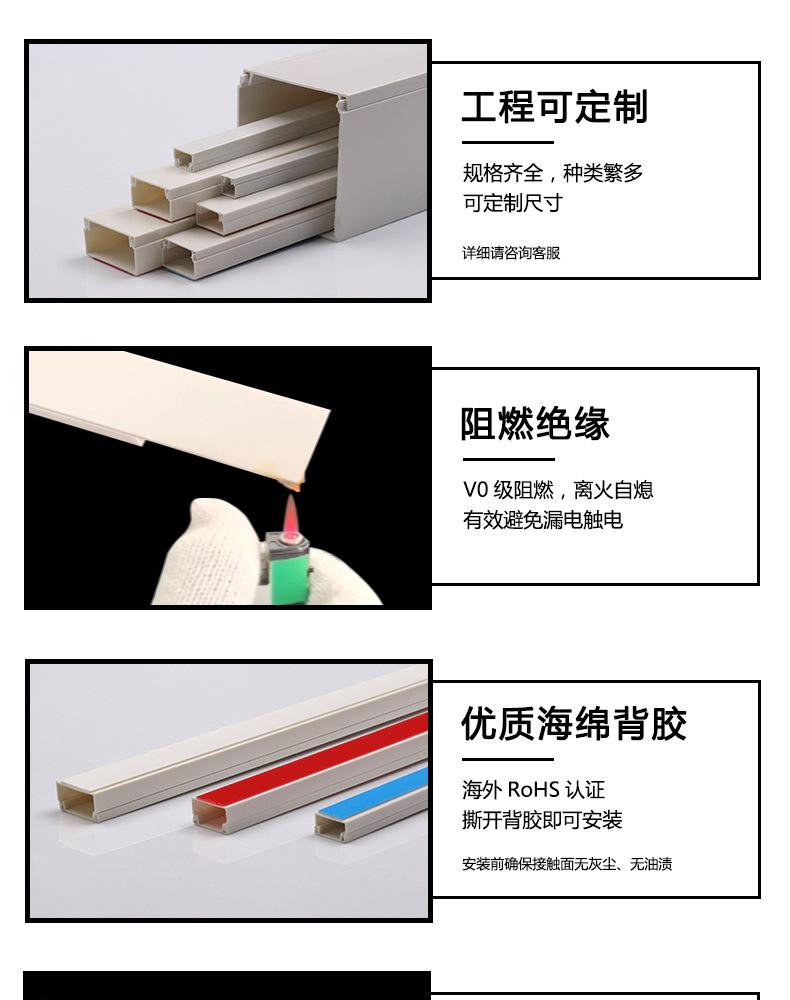 工程可定制

规格齐全，种类繁多
可定制尺寸

详细请咨询客服

阻燃绝缘

V0 级阻燃，离火自熄
有效避免漏电触电

优质海绵背胶

海外 RoHS 认证
撕开背胶即可安装

安装前确保接触面无灰尘、无油渍