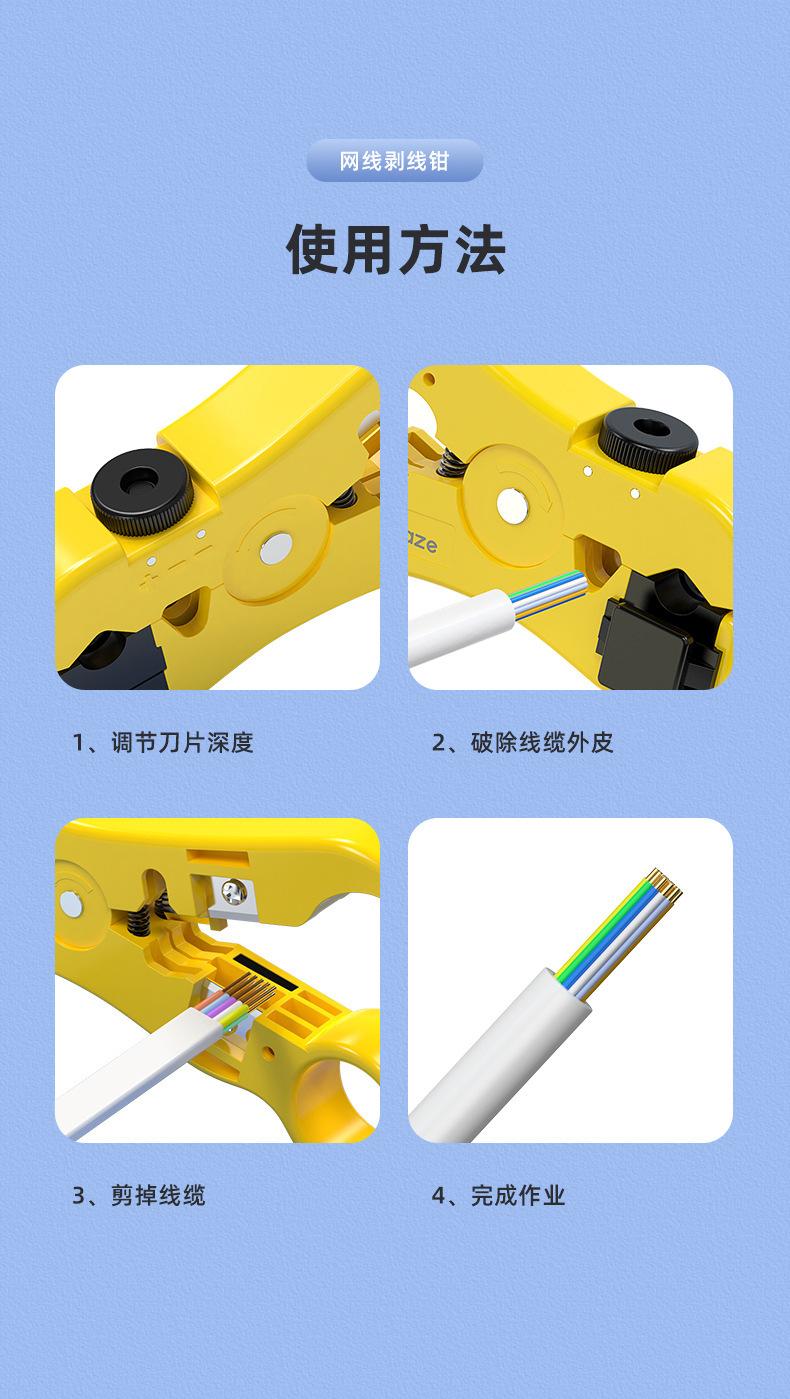 网线剥线钳

使用方法

aze

1、调节刀片深度

2、破除线缆外皮

3、剪掉线缆

4、完成作业