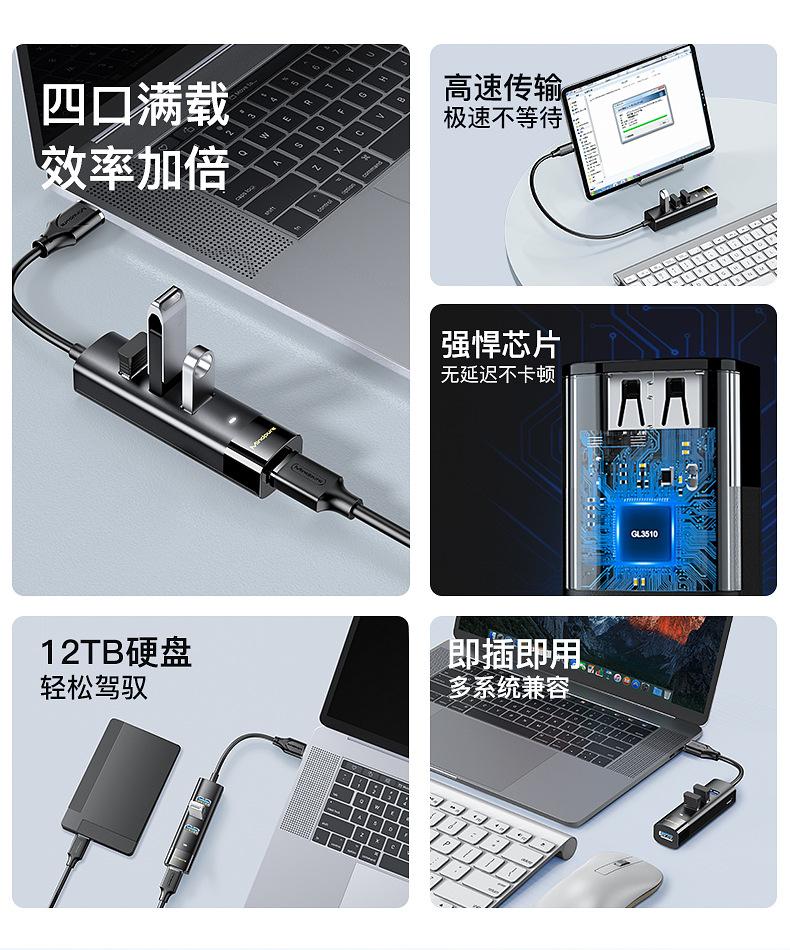 四口满载
效率加倍

高速传输
极速不等待

强悍芯片
无延迟不卡顿

GL3510

12TB硬盘
轻松驾驭

即插即用
多系统兼容