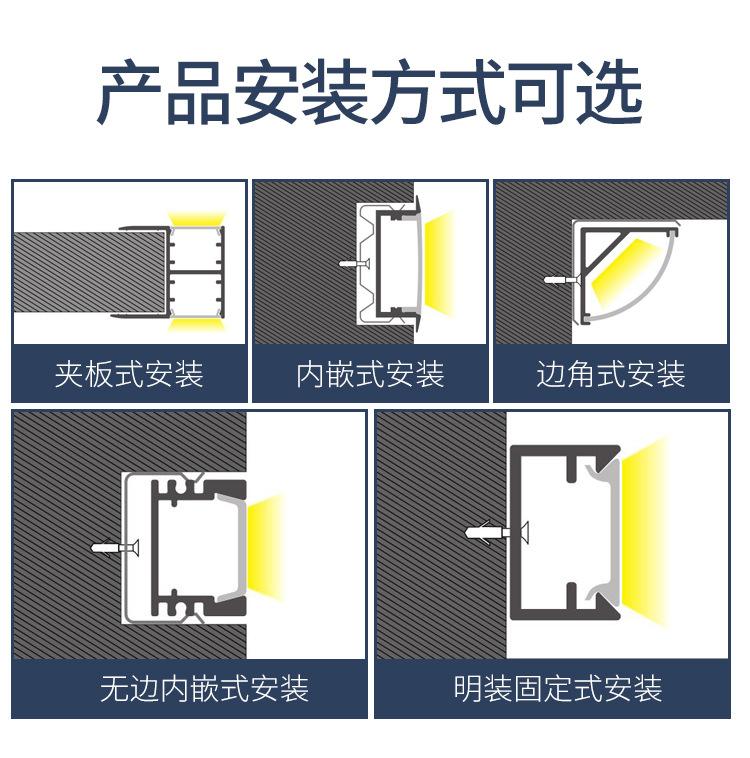 产品安装方式可选

夹板式安装

内嵌式安装

边角式安装

无边内嵌式安装

明装固定式安装