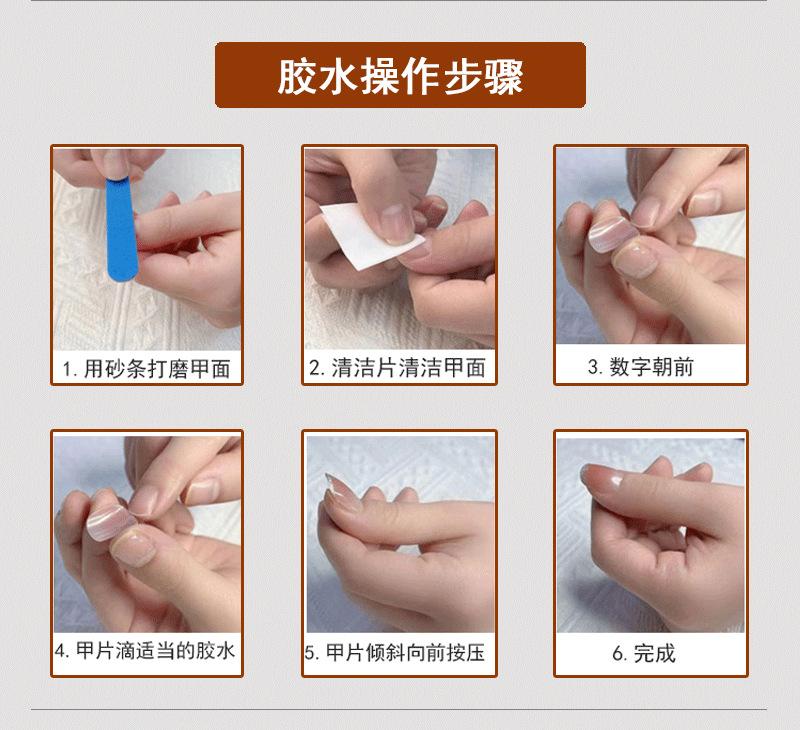 胶水操作步骤

1. 用砂条打磨甲面

2. 清洁片清洁甲面

3. 数字朝前

4. 甲片滴适当的胶水

5. 甲片倾斜向前按压

6. 完成